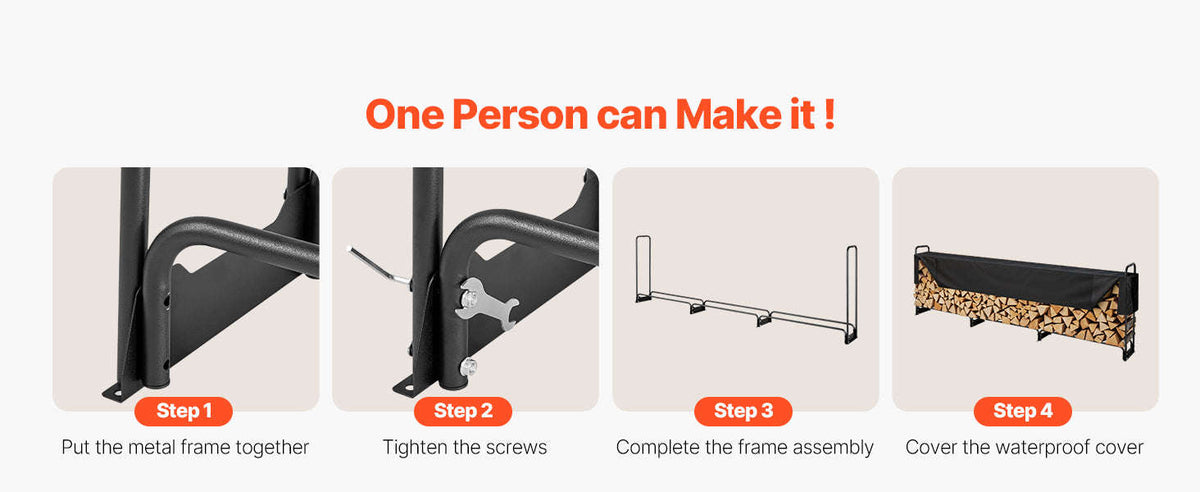 One Person can Make it !

Step 1
Put the metal frame together

Step 2
Tighten the screws

Step 3
Complete the frame assembly

Step 4
Cover the waterproof cover