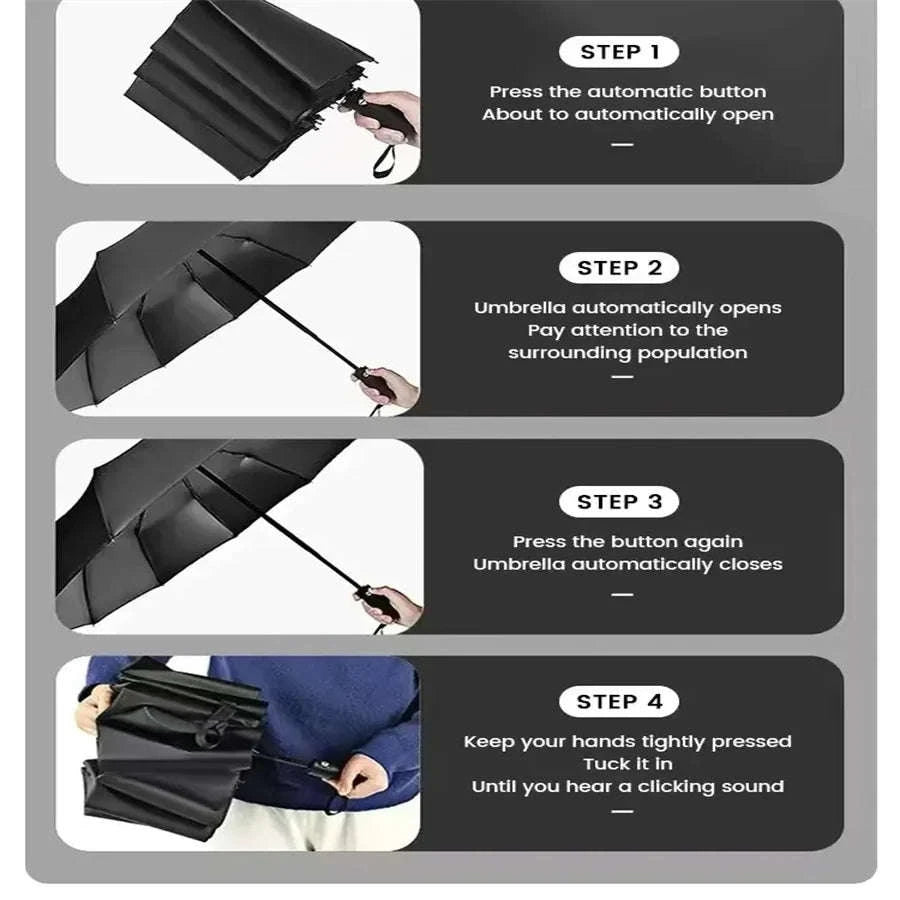 STEP 1

Press the automatic button
About to automatically open

STEP 2

Umbrella automatically opens
Pay attention to the
surrounding population

STEP 3

Press the button again
Umbrella automatically closes

STEP 4

Keep your hands tightly pressed
Tuck it in
Until you hear a clicking sound