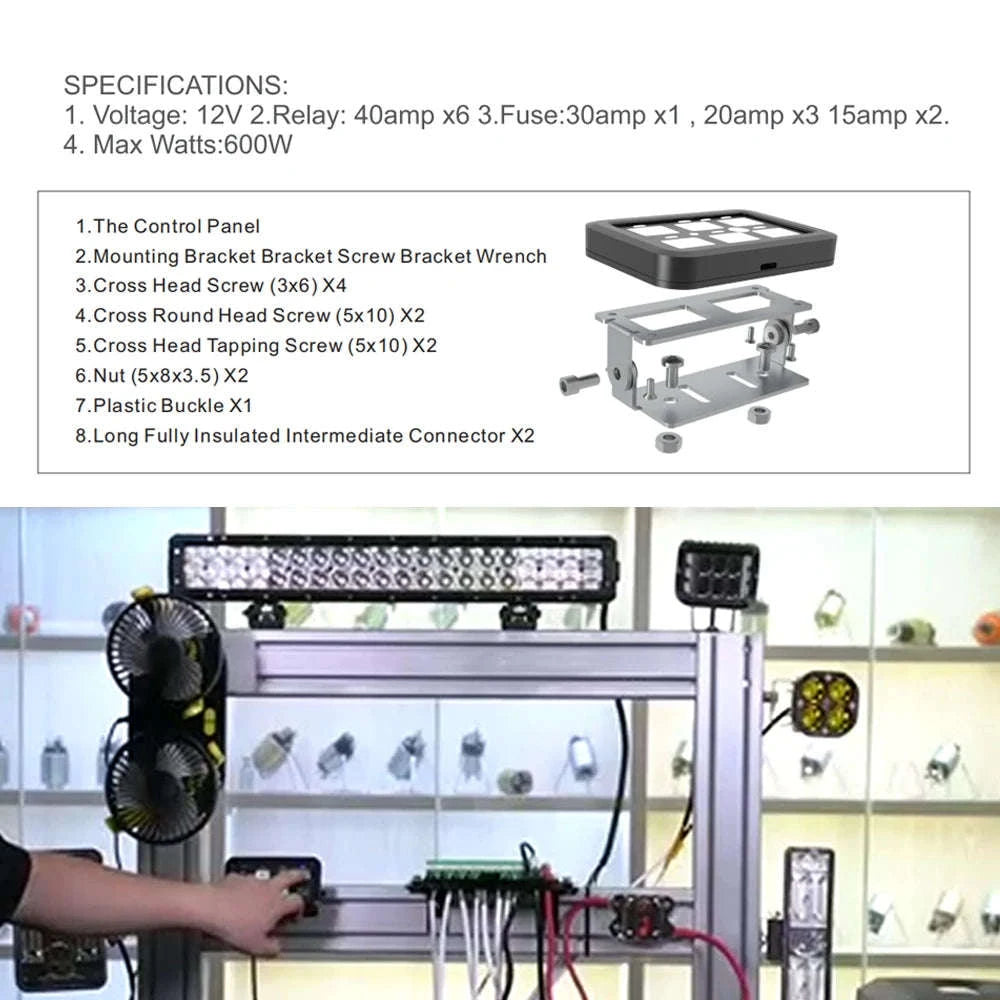 SPECIFICATIONS:
1. Voltage: 12V 2.Relay: 40amp x6 3.Fuse:30amp x1 , 20amp x3 15amp x2.
4. Max Watts:600W

1.The Control Panel
2.Mounting Bracket Bracket Screw Bracket Wrench
3.Cross Head Screw (3x6) X4
4.Cross Round Head Screw (5x10) X2
5.Cross Head Tapping Screw (5x10) X2
6.Nut (5x8x3.5) X2
7.Plastic Buckle X1
8.Long Fully Insulated Intermediate Connector X2