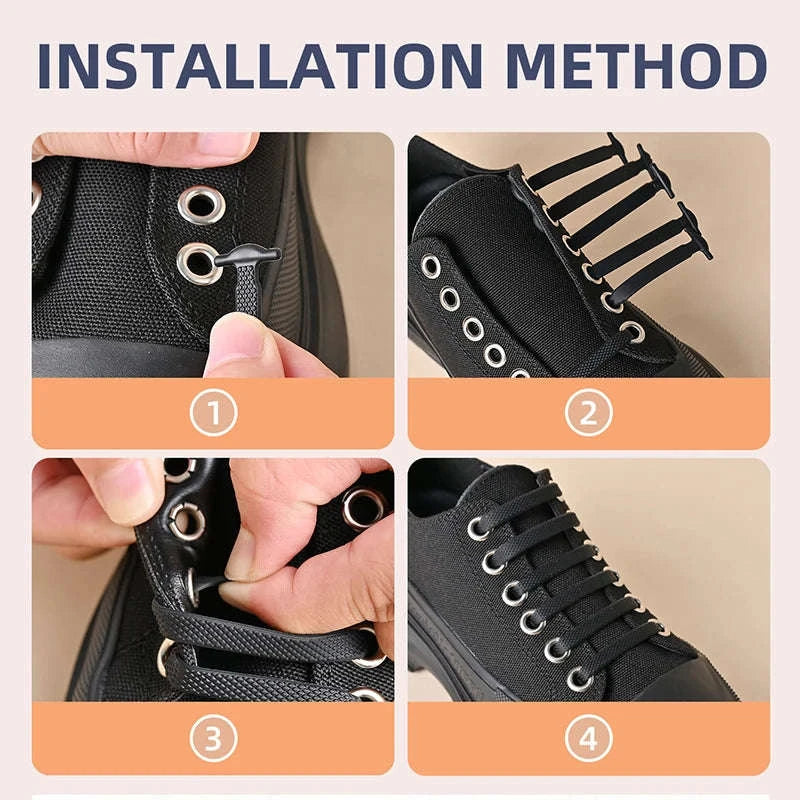 INSTALLATION METHOD

①

②

③

④