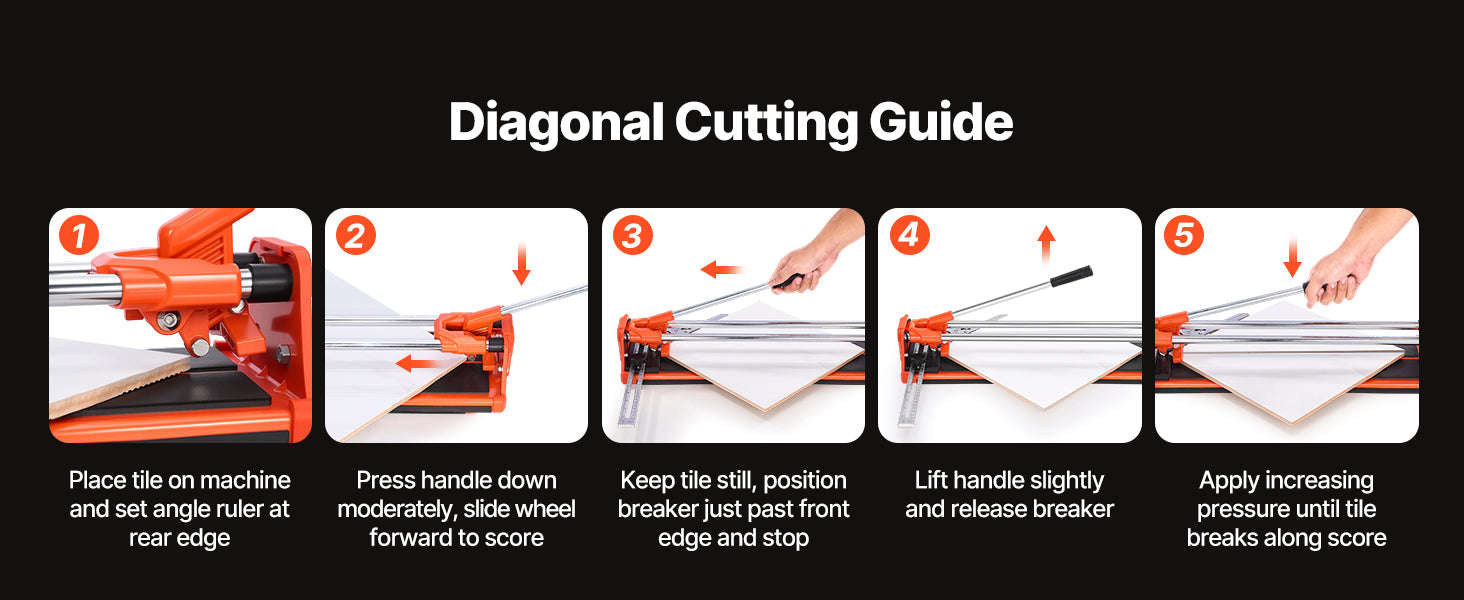 Diagonal Cutting Guide

1
Place tile on machine and set angle ruler at rear edge

2
Press handle down moderately, slide wheel forward to score

3
Keep tile still, position breaker just past front edge and stop

4
Lift handle slightly and release breaker

5
Apply increasing pressure until tile breaks along score