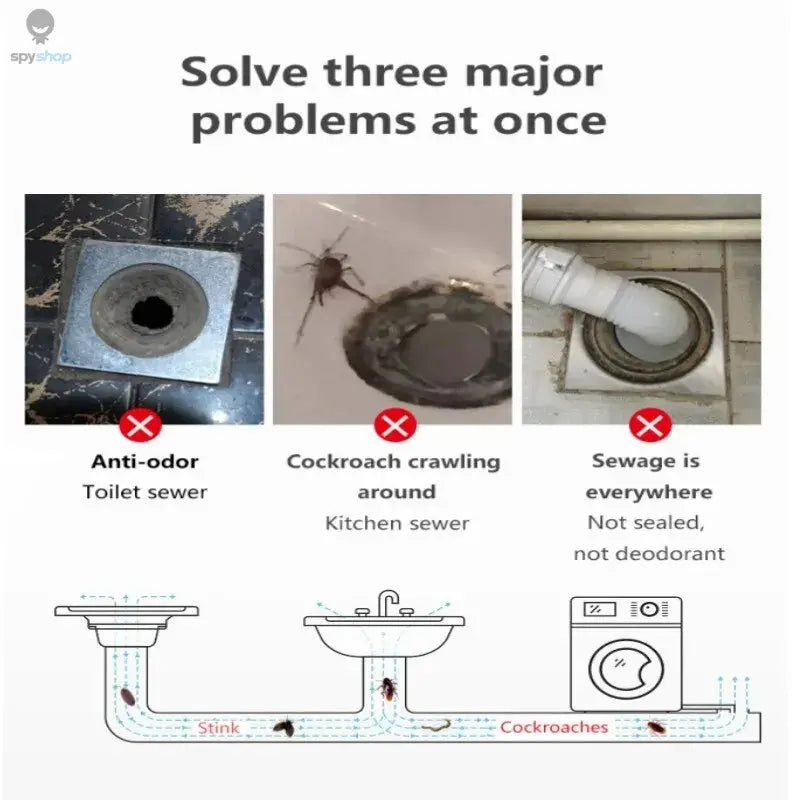 spyshop

Solve three major problems at once

Anti-odor
Toilet sewer

Cockroach crawling around
Kitchen sewer

Sewage is everywhere
Not sealed, not deodorant

Stink

Cockroaches