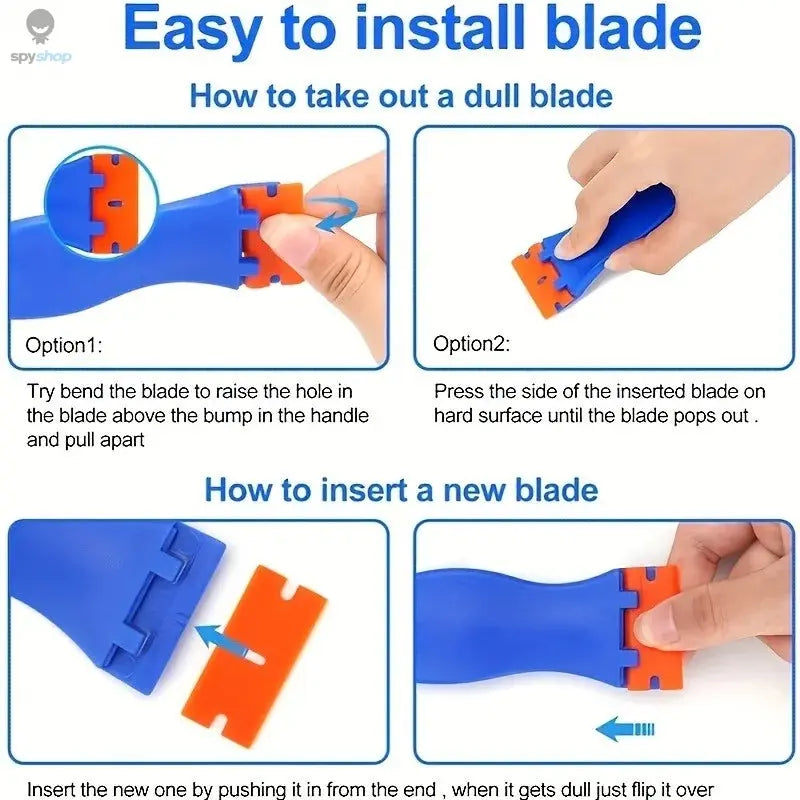 spyshop

Easy to install blade

How to take out a dull blade

Option1:

Try bend the blade to raise the hole in the blade above the bump in the handle and pull apart

Option2:

Press the side of the inserted blade on hard surface until the blade pops out .

How to insert a new blade

Insert the new one by pushing it in from the end , when it gets dull just flip it over