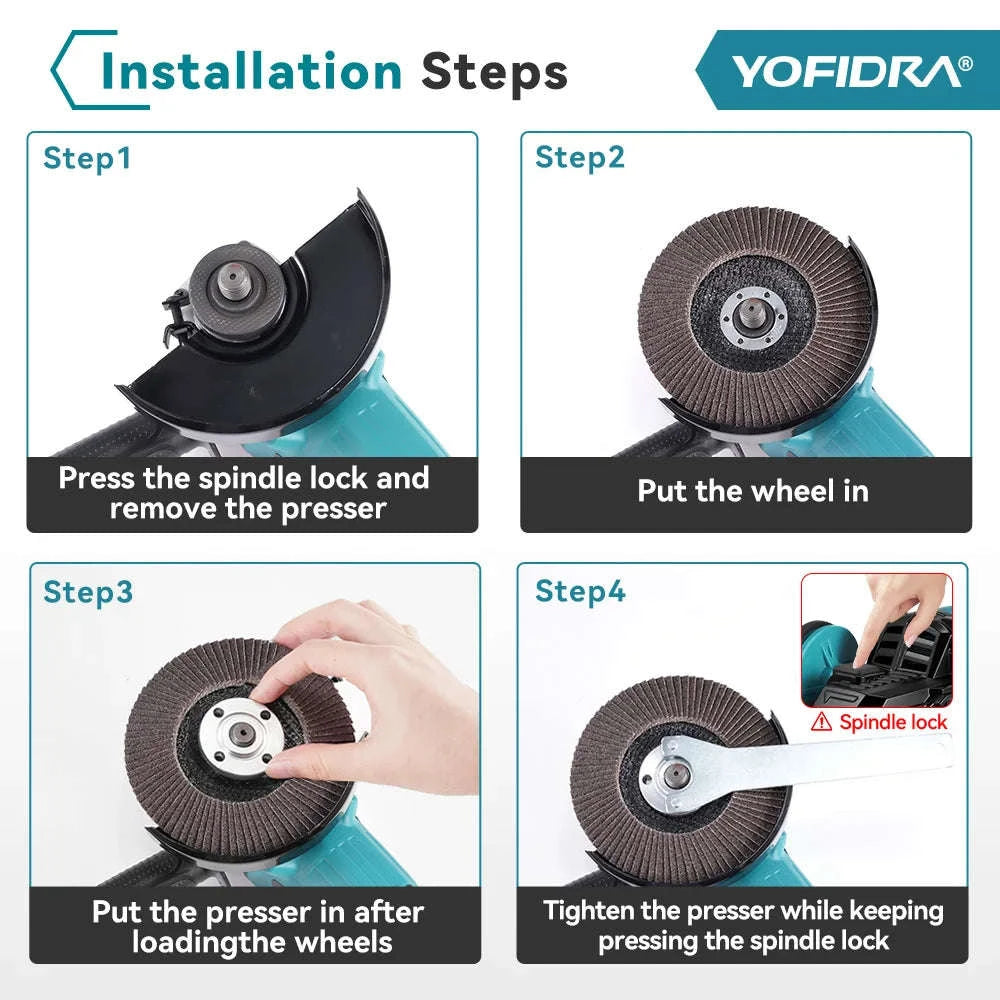 Installation Steps

YOFIDRA®

Step1

Press the spindle lock and remove the presser

Step2

Put the wheel in

Step3

Put the presser in after loadingthe wheels

Step4

Spindle lock

Tighten the presser while keeping pressing the spindle lock