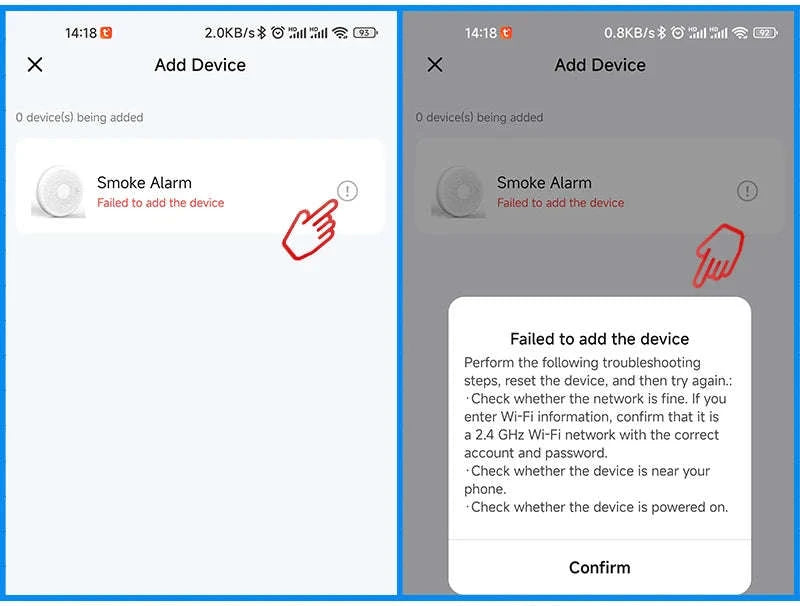 14:18 2.0KB/s 93

Add Device

0 device(s) being added

Smoke Alarm
Failed to add the device

14:18 0.8KB/s 92

Add Device

0 device(s) being added

Smoke Alarm
Failed to add the device

Failed to add the device
Perform the following troubleshooting steps, reset the device, and then try again.:
·Check whether the network is fine. If you enter Wi-Fi information, confirm that it is a 2.4 GHz Wi-Fi network with the correct account and password.
·Check whether the device is near your phone.
·Check whether the device is powered on.

Confirm