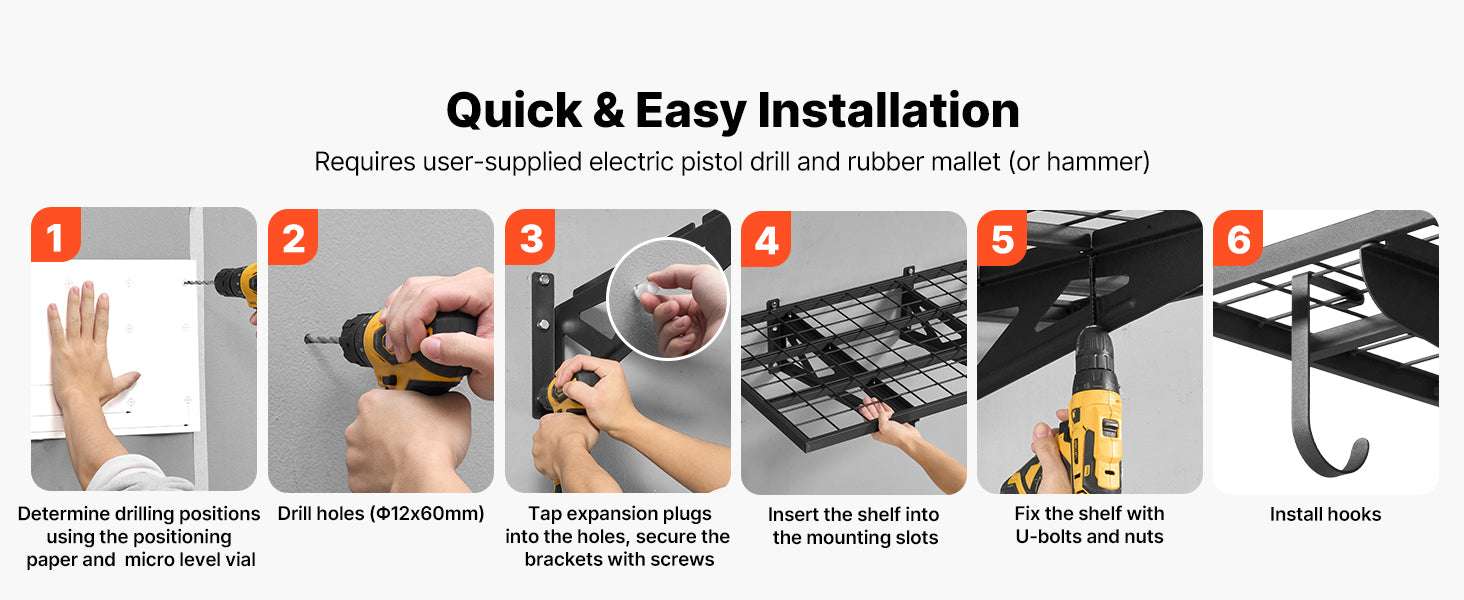 Quick & Easy Installation

Requires user-supplied electric pistol drill and rubber mallet (or hammer)

1

Determine drilling positions using the positioning paper and micro level vial

2

Drill holes (Φ12x60mm)

3

Tap expansion plugs into the holes, secure the brackets with screws

4

Insert the shelf into the mounting slots

5

Fix the shelf with U-bolts and nuts

6

Install hooks