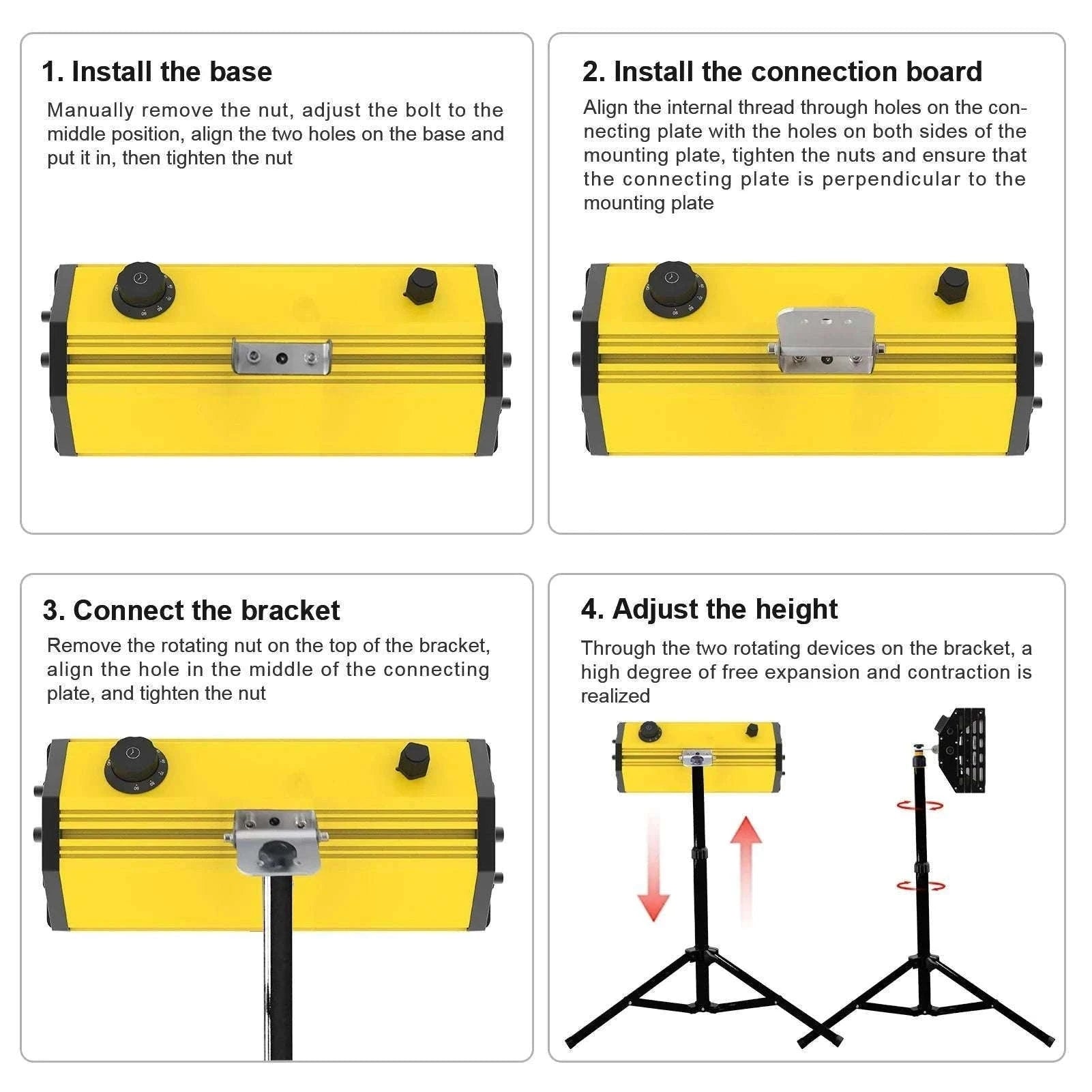 1. Install the base

Manually remove the nut, adjust the bolt to the middle position, align the two holes on the base and put it in, then tighten the nut

2. Install the connection board

Align the internal thread through holes on the connecting plate with the holes on both sides of the mounting plate, tighten the nuts and ensure that the connecting plate is perpendicular to the mounting plate

3. Connect the bracket

Remove the rotating nut on the top of the bracket, align the hole in the middle of the connecting plate, and tighten the nut

4. Adjust the height

Through the two rotating devices on the bracket, a high degree of free expansion and contraction is realized