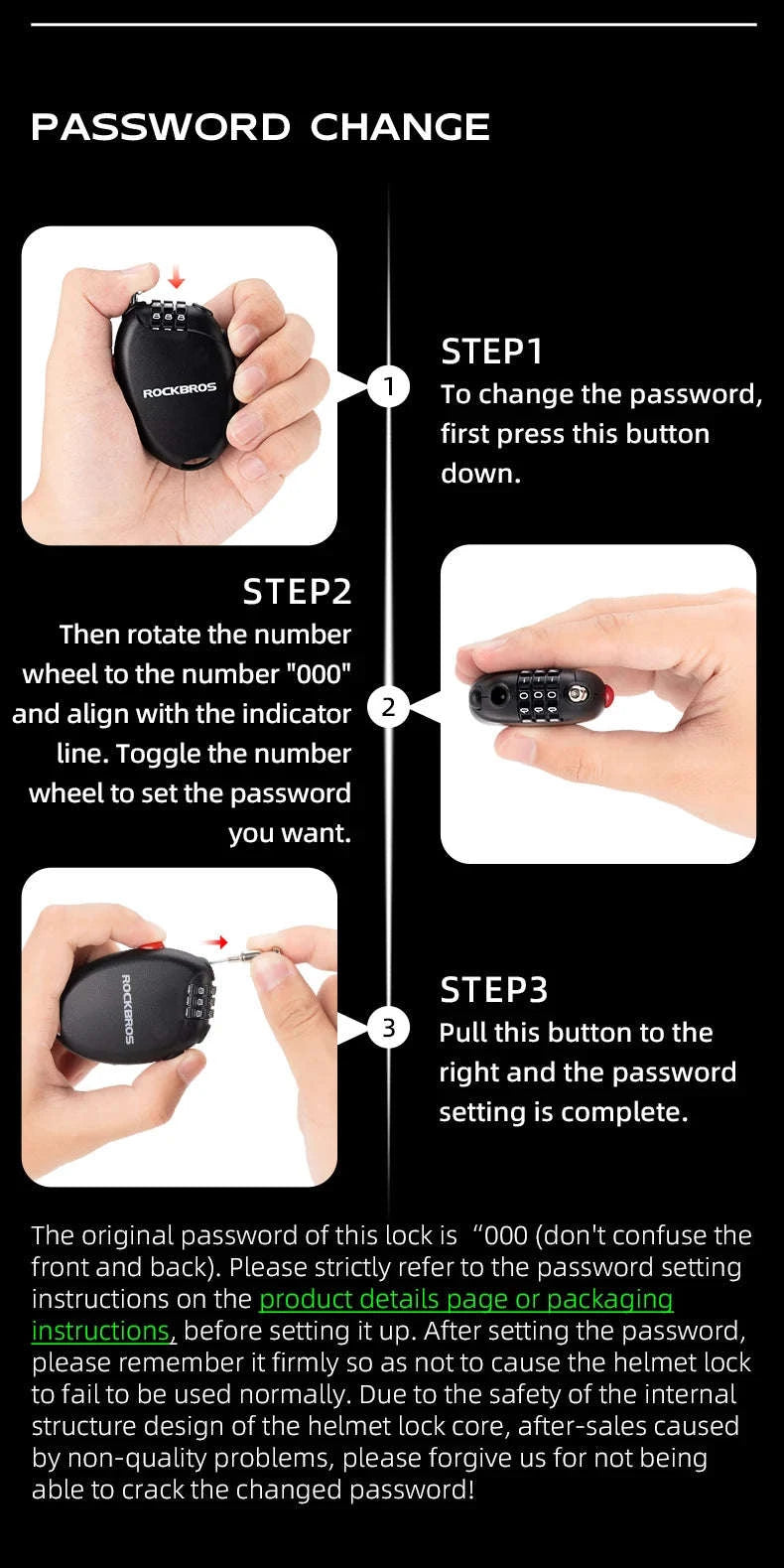 PASSWORD CHANGE

ROCKBROS

1

STEP1
To change the password, first press this button down.

STEP2
Then rotate the number wheel to the number "000" and align with the indicator line. Toggle the number wheel to set the password you want.

2

ROCKBROS

3

STEP3
Pull this button to the right and the password setting is complete.

The original password of this lock is “000 (don't confuse the front and back). Please strictly refer to the password setting instructions on the product details page or packaging instructions, before setting it up. After setting the password, please remember it firmly so as not to cause the helmet lock to fail to be used normally. Due to the safety of the internal structure design of the helmet lock core, after-sales caused by non-quality problems, please forgive us for not being able to crack the changed password!