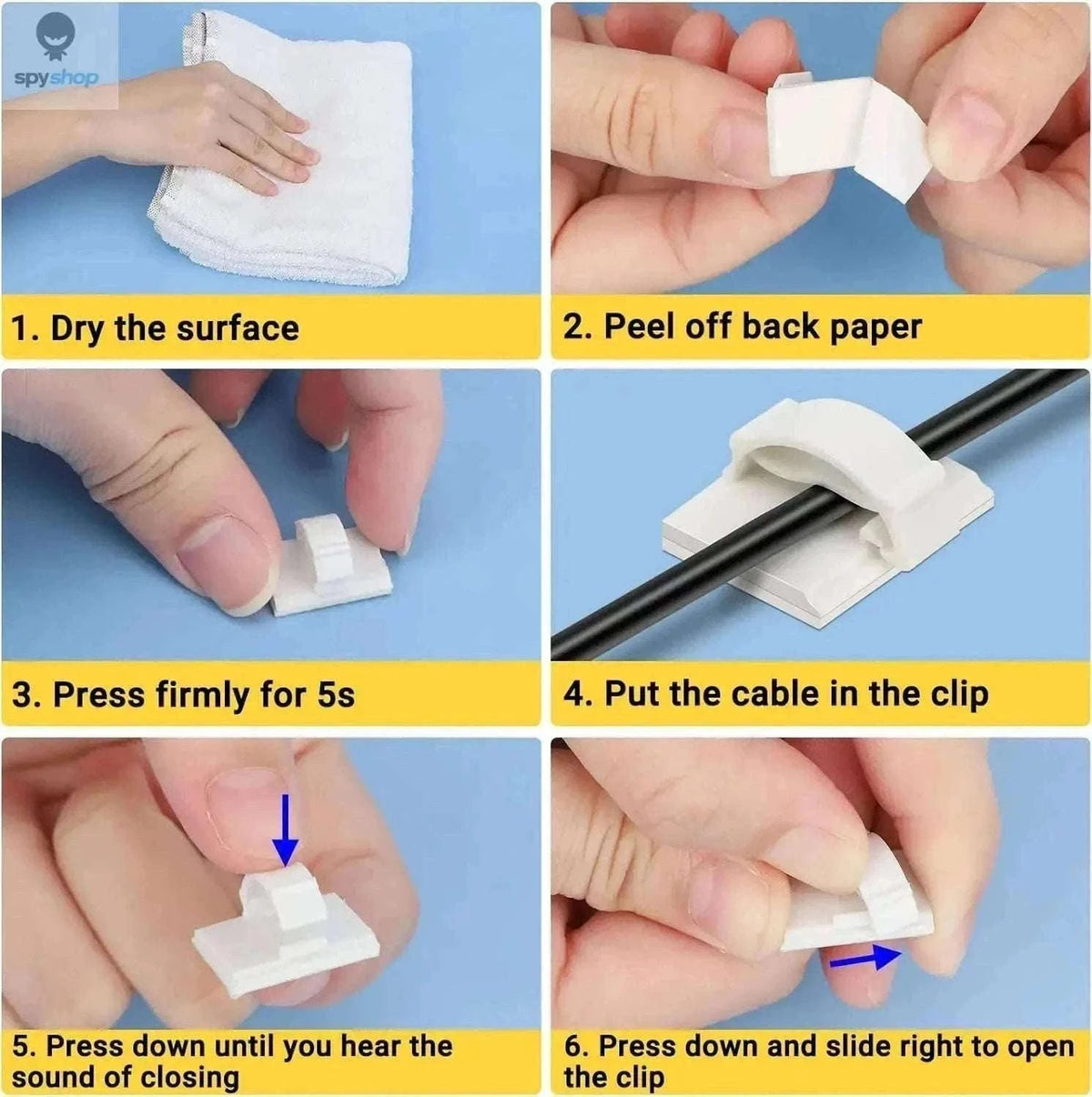 spyshop

1. Dry the surface

2. Peel off back paper

3. Press firmly for 5s

4. Put the cable in the clip

5. Press down until you hear the sound of closing

6. Press down and slide right to open the clip