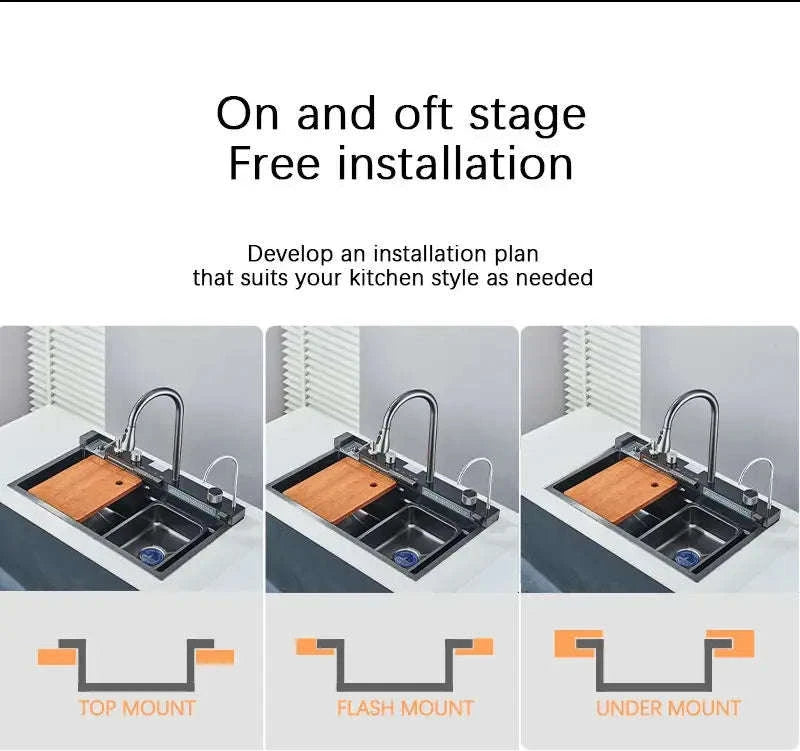 On and oft stage
Free installation

Develop an installation plan
that suits your kitchen style as needed

TOP MOUNT

FLASH MOUNT

UNDER MOUNT