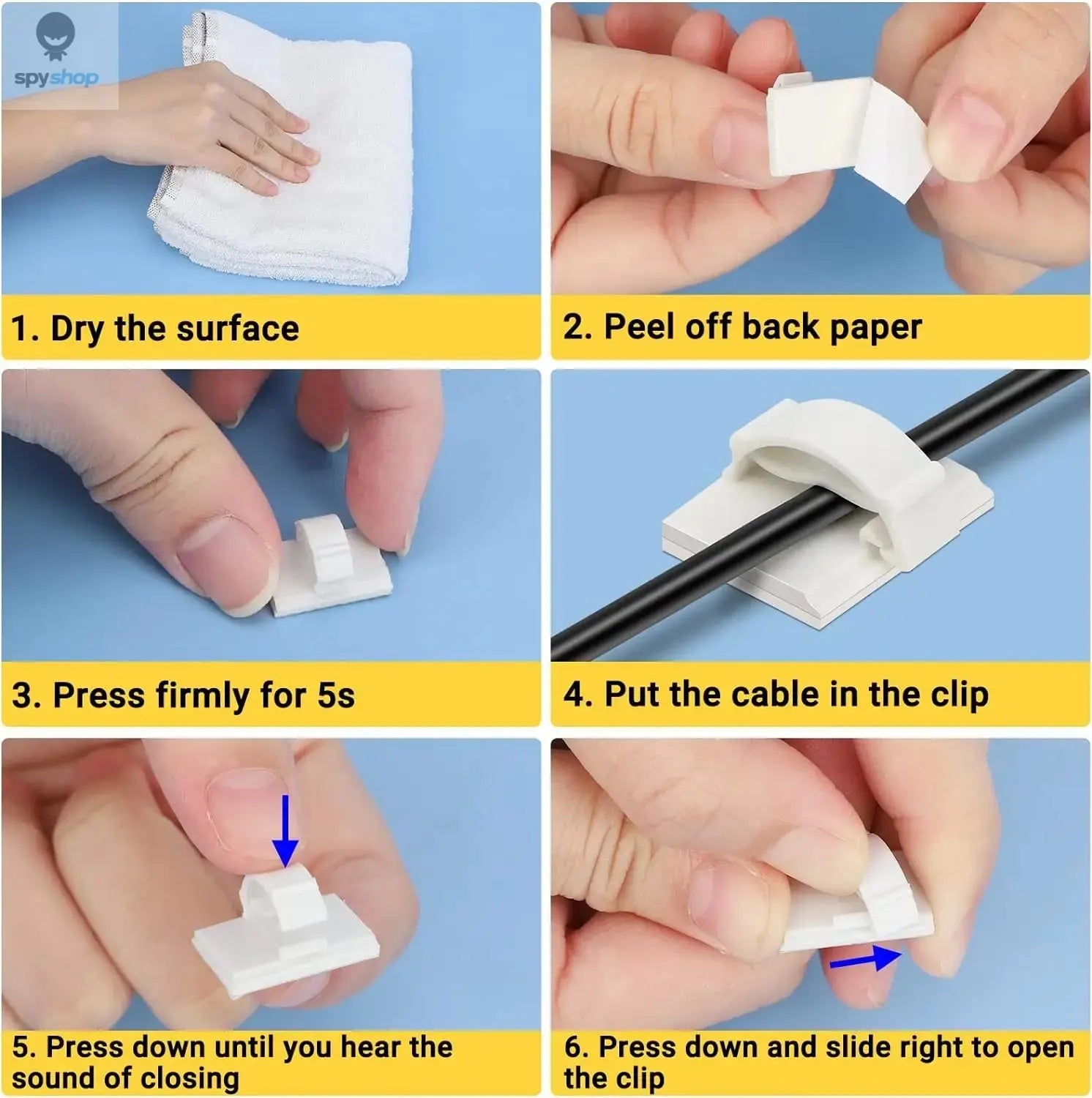 spyshop

1. Dry the surface

2. Peel off back paper

3. Press firmly for 5s

4. Put the cable in the clip

5. Press down until you hear the sound of closing

6. Press down and slide right to open the clip