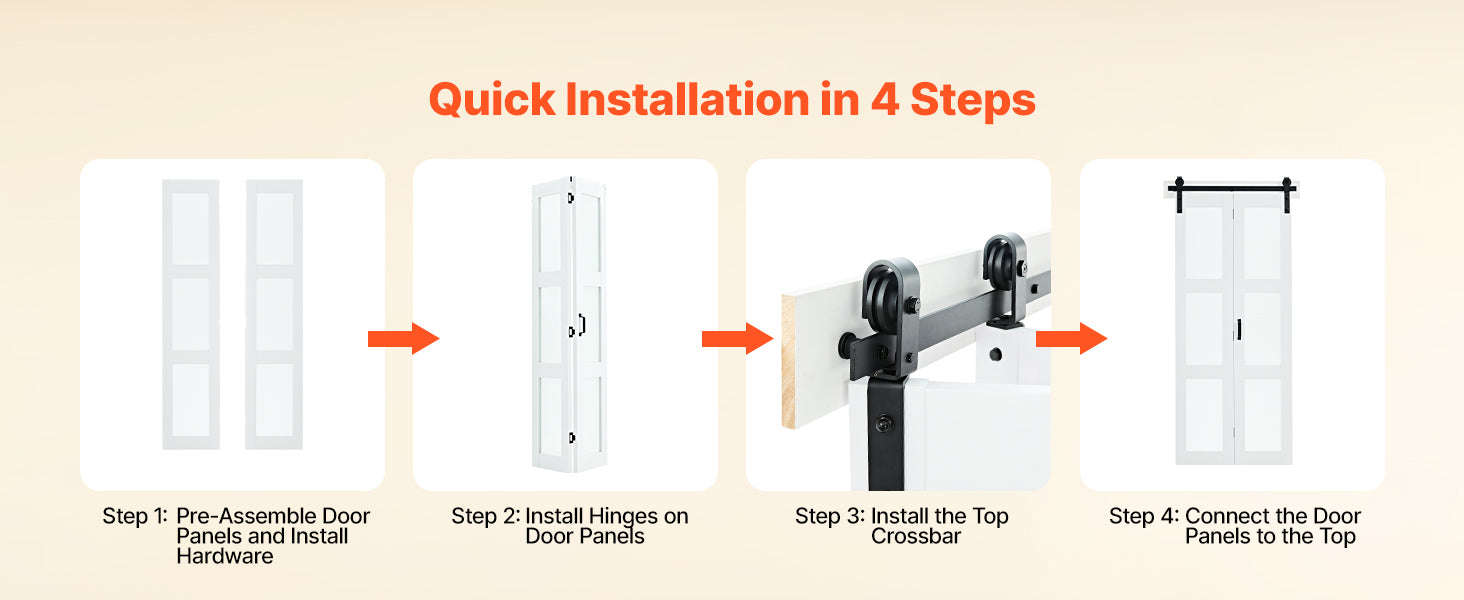 Quick Installation in 4 Steps

Step 1: Pre-Assemble Door Panels and Install Hardware

Step 2: Install Hinges on Door Panels

Step 3: Install the Top Crossbar

Step 4: Connect the Door Panels to the Top