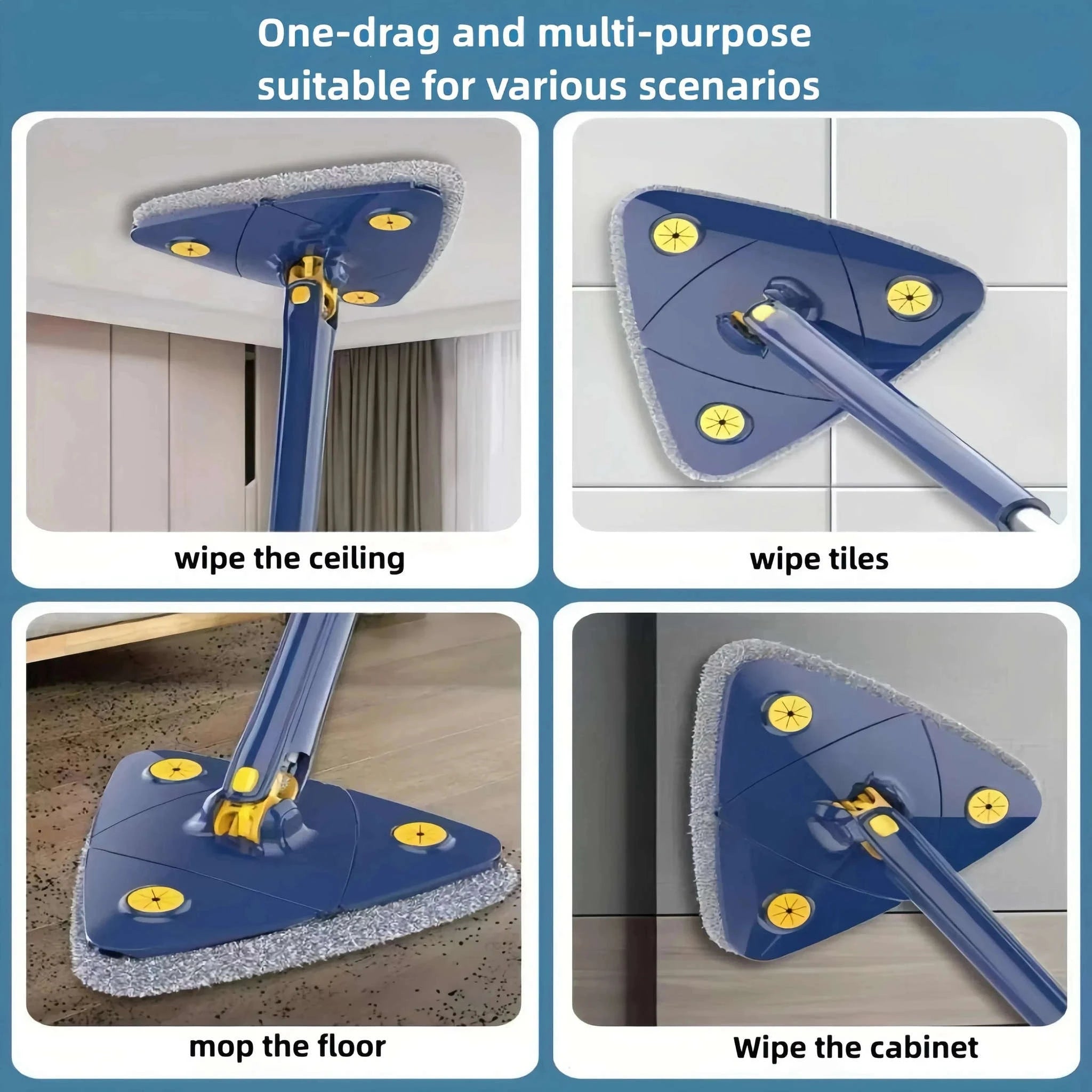 One-drag and multi-purpose suitable for various scenarios

wipe the ceiling

wipe tiles

mop the floor

Wipe the cabinet