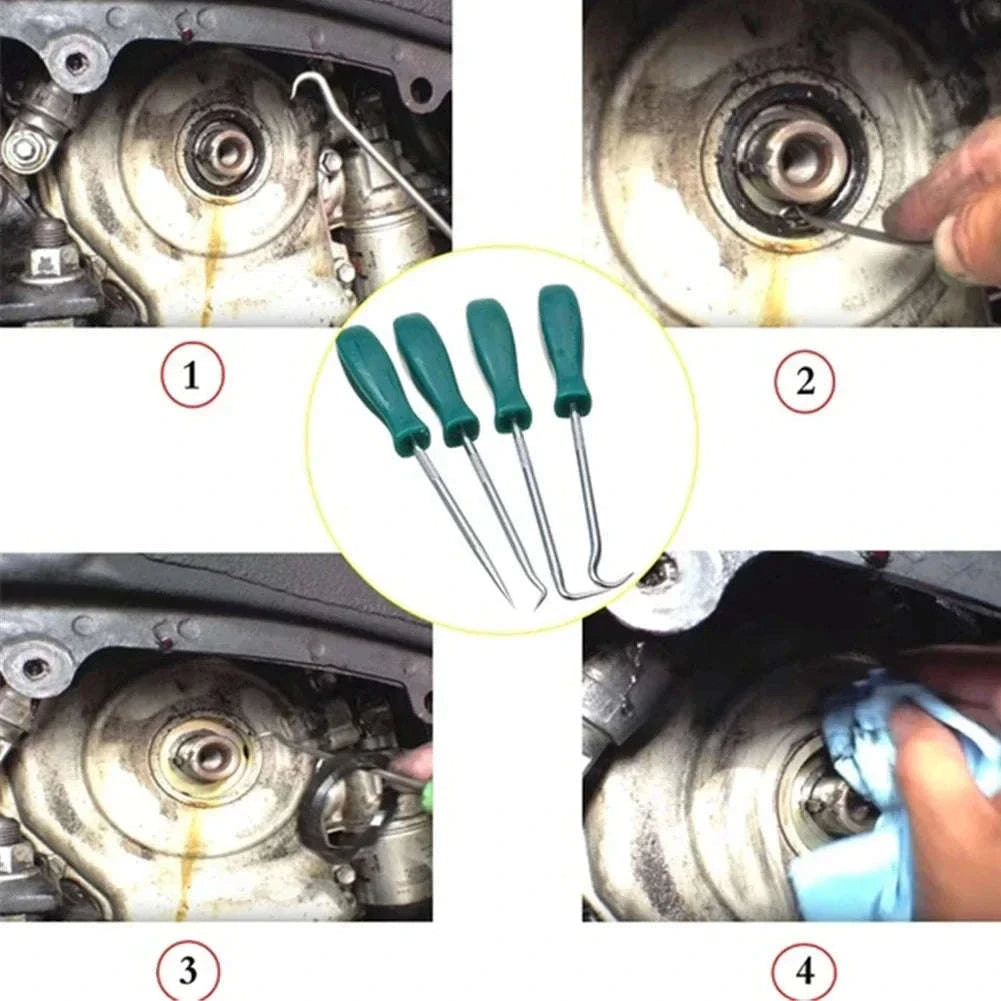 1

2

3

4