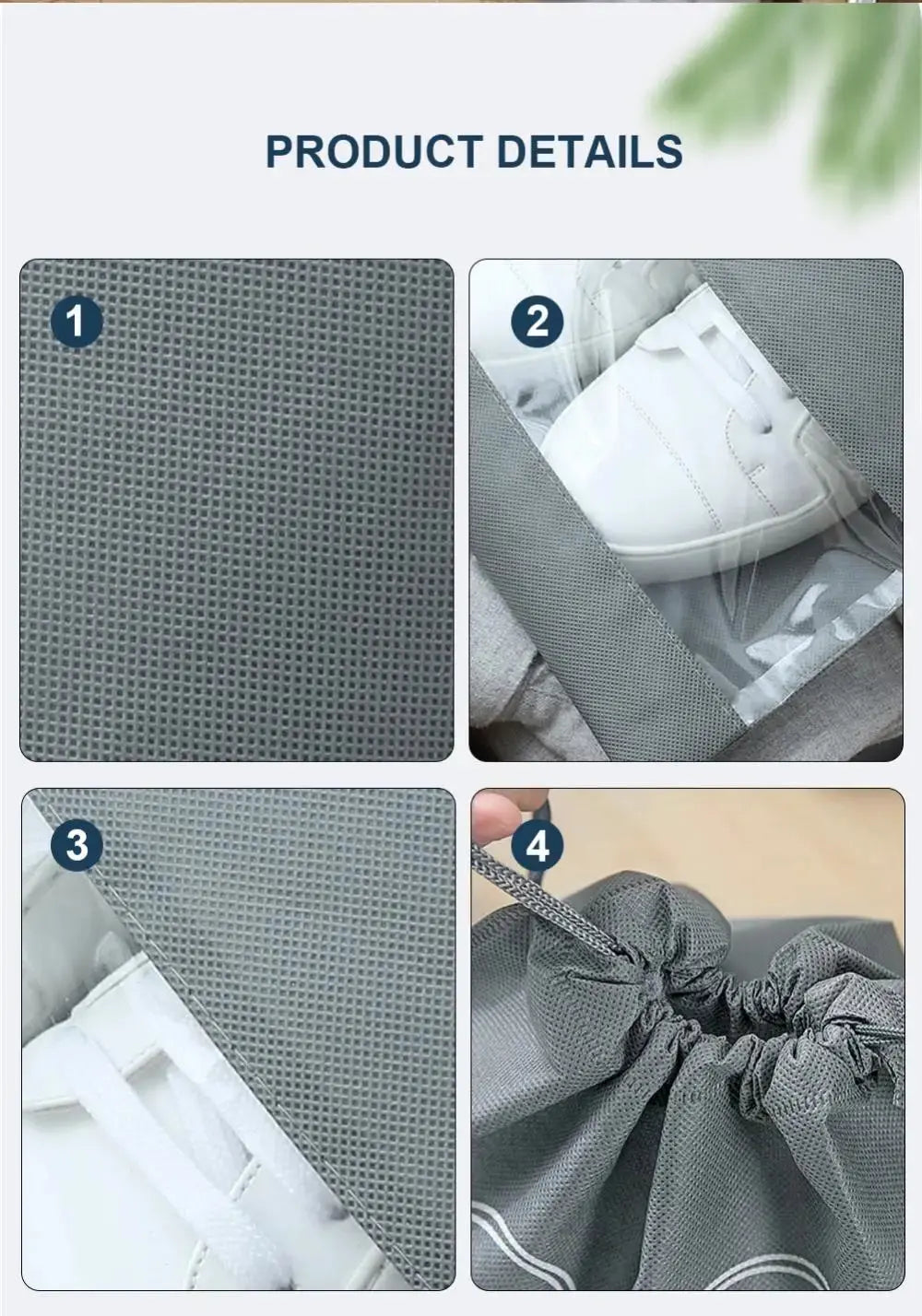 PRODUCT DETAILS

1

2

3

4