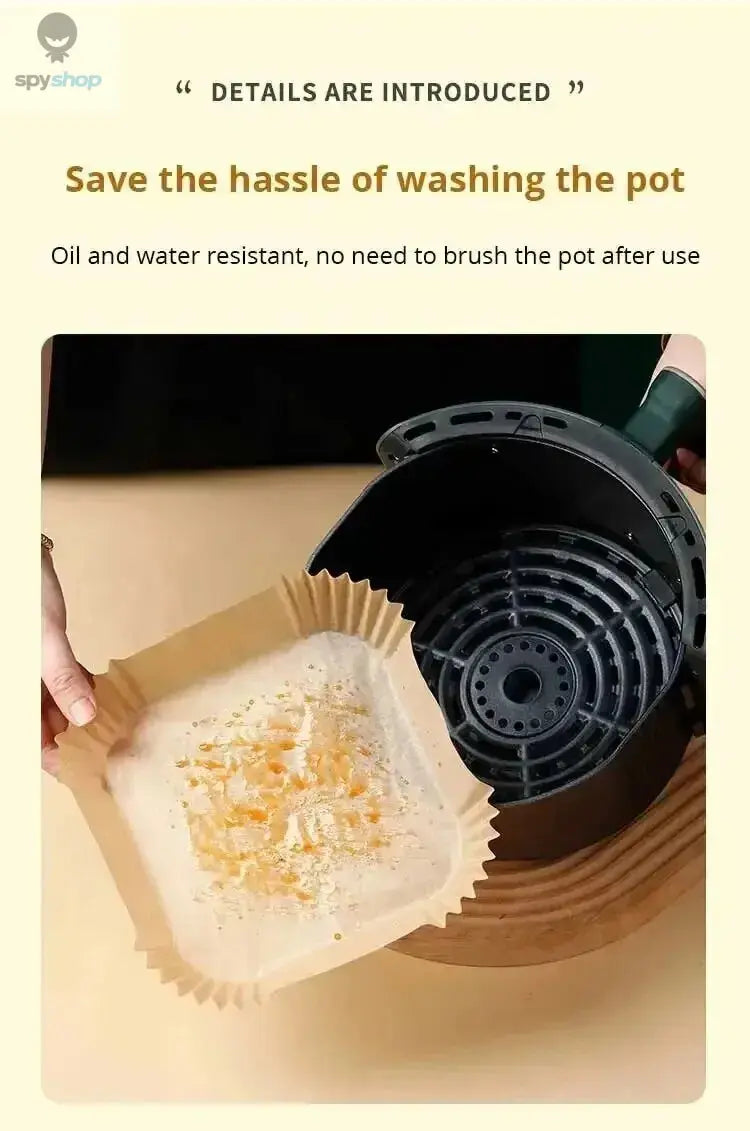 spyshop

“ DETAILS ARE INTRODUCED ”

Save the hassle of washing the pot

Oil and water resistant, no need to brush the pot after use