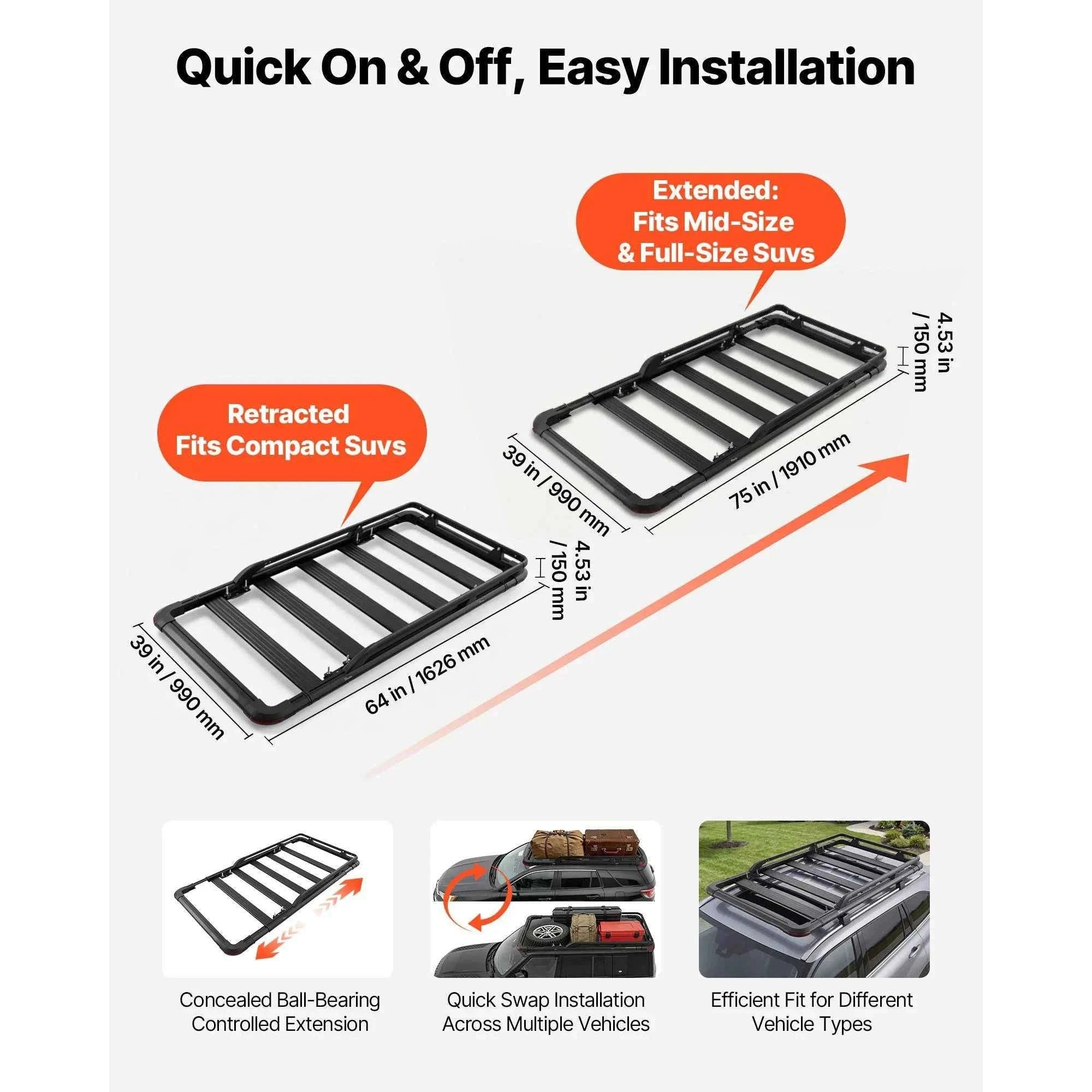 Quick On & Off, Easy Installation

Extended: Fits Mid-Size & Full-Size Suvs

4.53 in / 150 mm

39 in / 990 mm

75 in / 1910 mm

Retracted Fits Compact Suvs

4.53 in / 150 mm

39 in / 990 mm

64 in / 1626 mm

Concealed Ball-Bearing Controlled Extension

Quick Swap Installation Across Multiple Vehicles

Efficient Fit for Different Vehicle Types