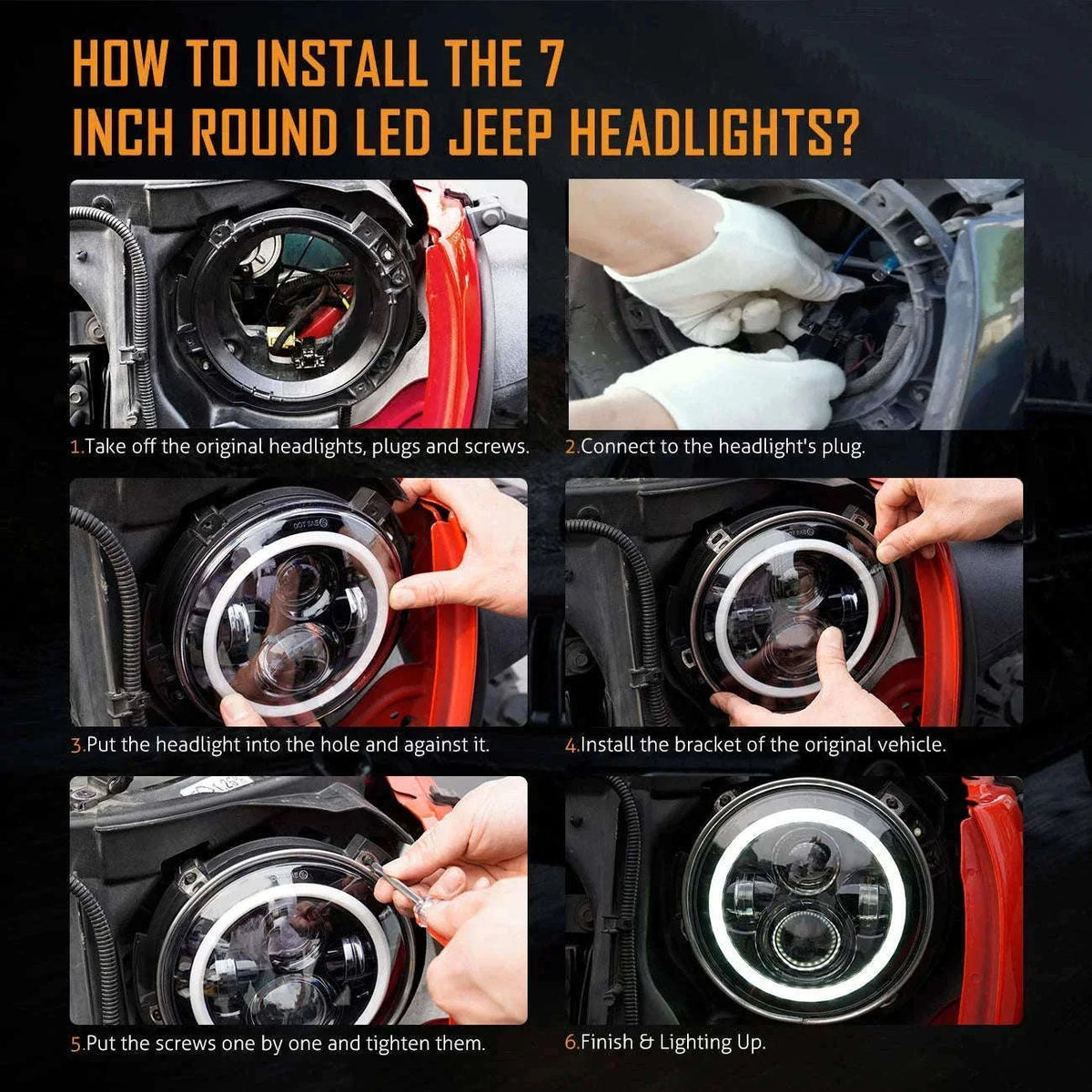 HOW TO INSTALL THE 7 INCH ROUND LED JEEP HEADLIGHTS?

1.Take off the original headlights, plugs and screws.

2.Connect to the headlight's plug.

3.Put the headlight into the hole and against it.

4.Install the bracket of the original vehicle.

5.Put the screws one by one and tighten them.

6.Finish & Lighting Up.