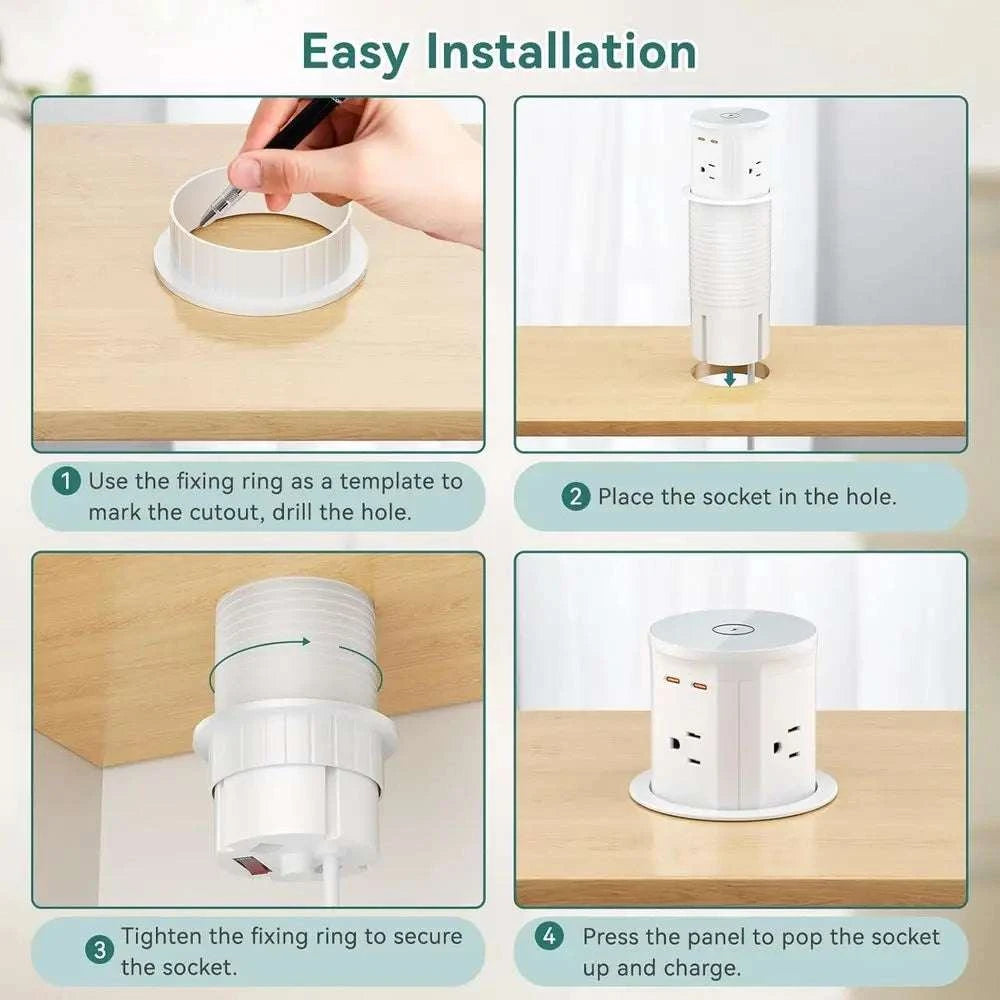 Easy Installation

1 Use the fixing ring as a template to mark the cutout, drill the hole.

2 Place the socket in the hole.

3 Tighten the fixing ring to secure the socket.

4 Press the panel to pop the socket up and charge.