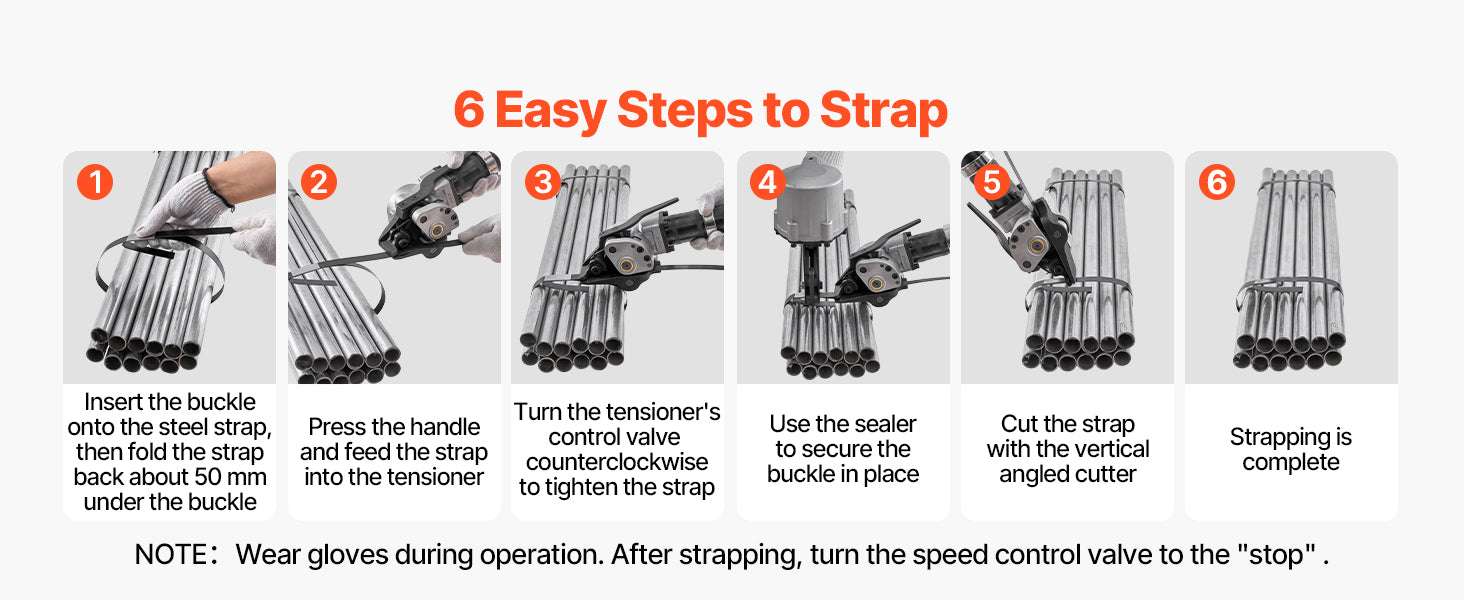 6 Easy Steps to Strap

1
Insert the buckle onto the steel strap, then fold the strap back about 50 mm under the buckle

2
Press the handle and feed the strap into the tensioner

3
Turn the tensioner's control valve counterclockwise to tighten the strap

4
Use the sealer to secure the buckle in place

5
Cut the strap with the vertical angled cutter

6
Strapping is complete

NOTE: Wear gloves during operation. After strapping, turn the speed control valve to the "stop" .