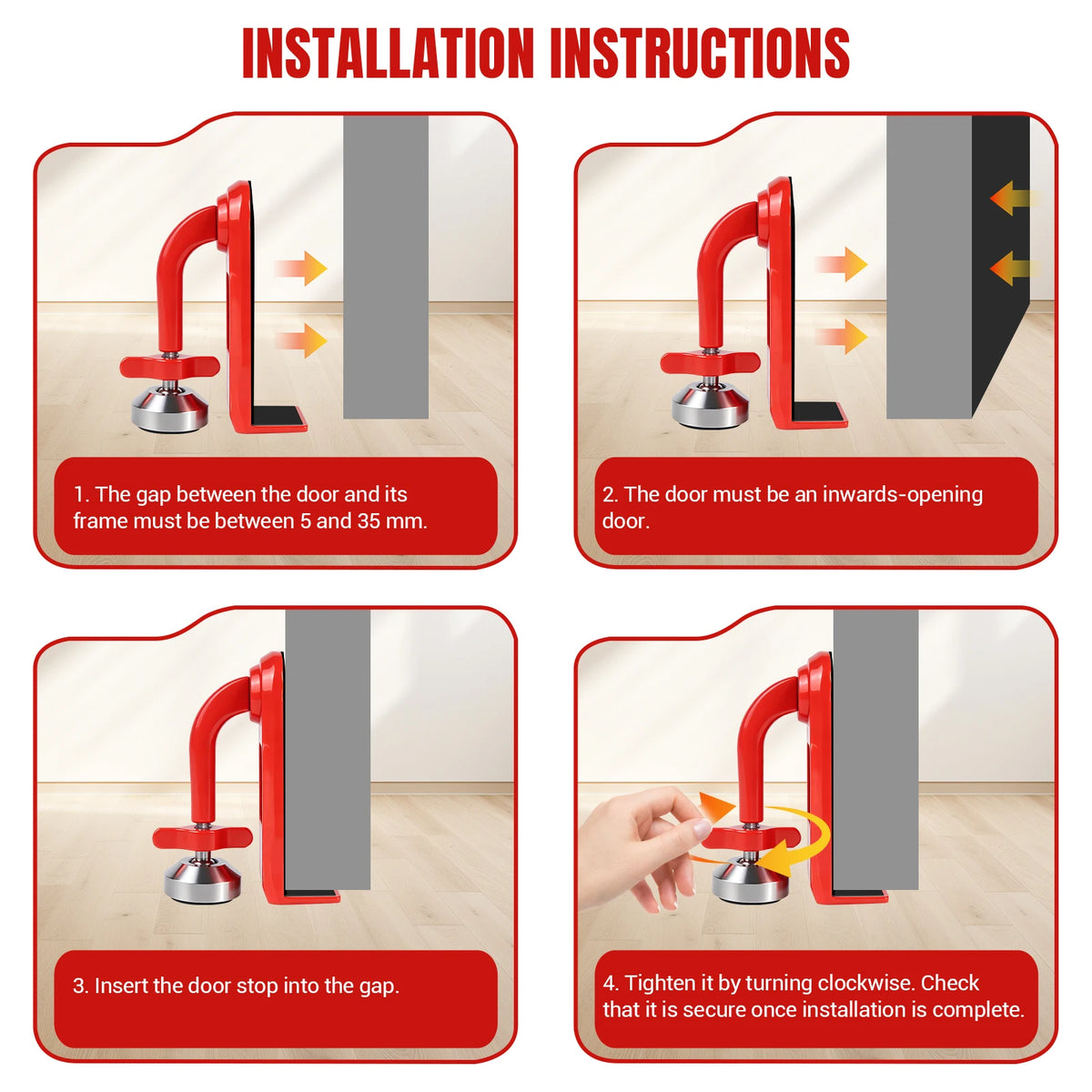 INSTALLATION INSTRUCTIONS

1. The gap between the door and its frame must be between 5 and 35 mm.

2. The door must be an inwards-opening door.

3. Insert the door stop into the gap.

4. Tighten it by turning clockwise. Check that it is secure once installation is complete.