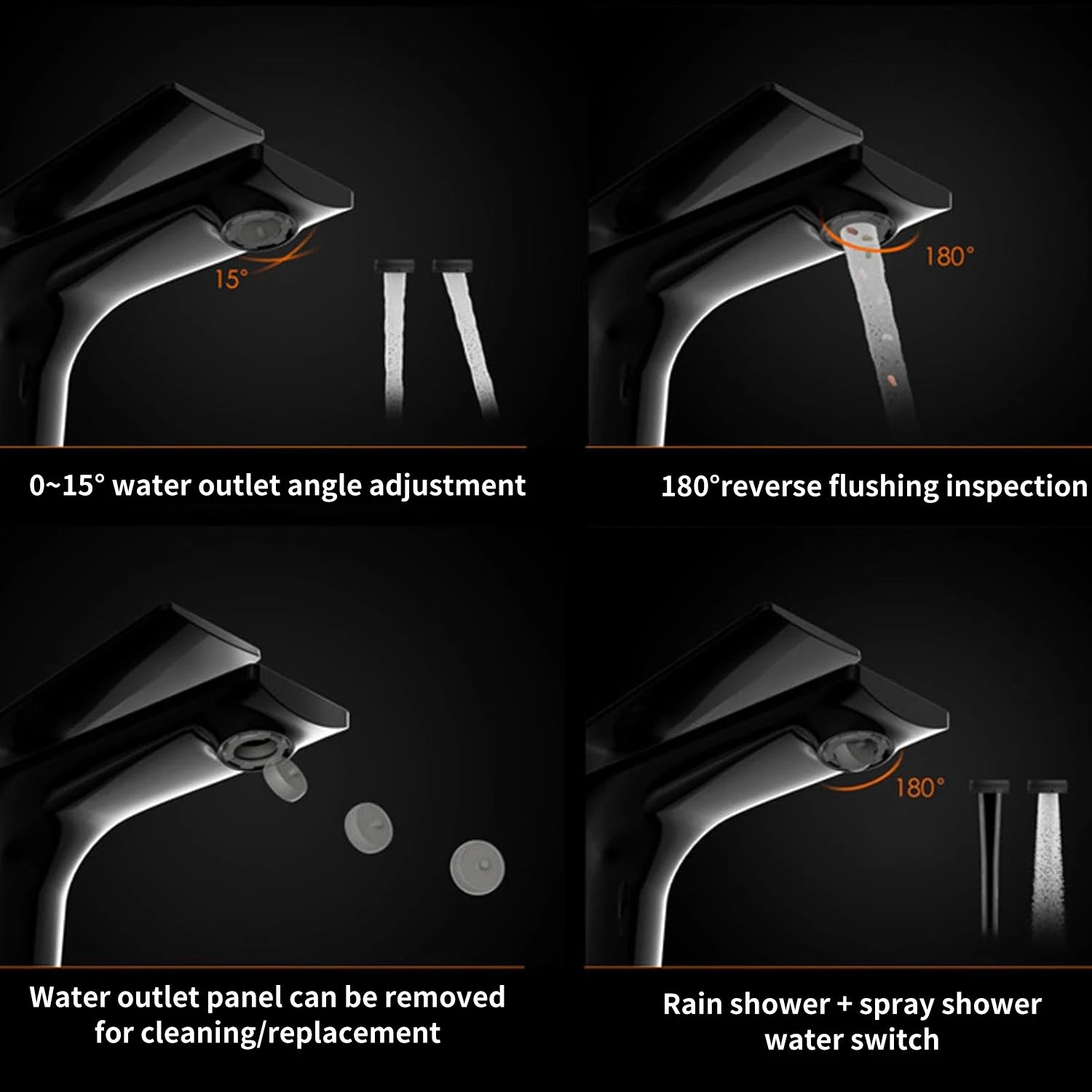 15°

0~15° water outlet angle adjustment

180°

180°reverse flushing inspection

Water outlet panel can be removed for cleaning/replacement

180°

Rain shower + spray shower water switch