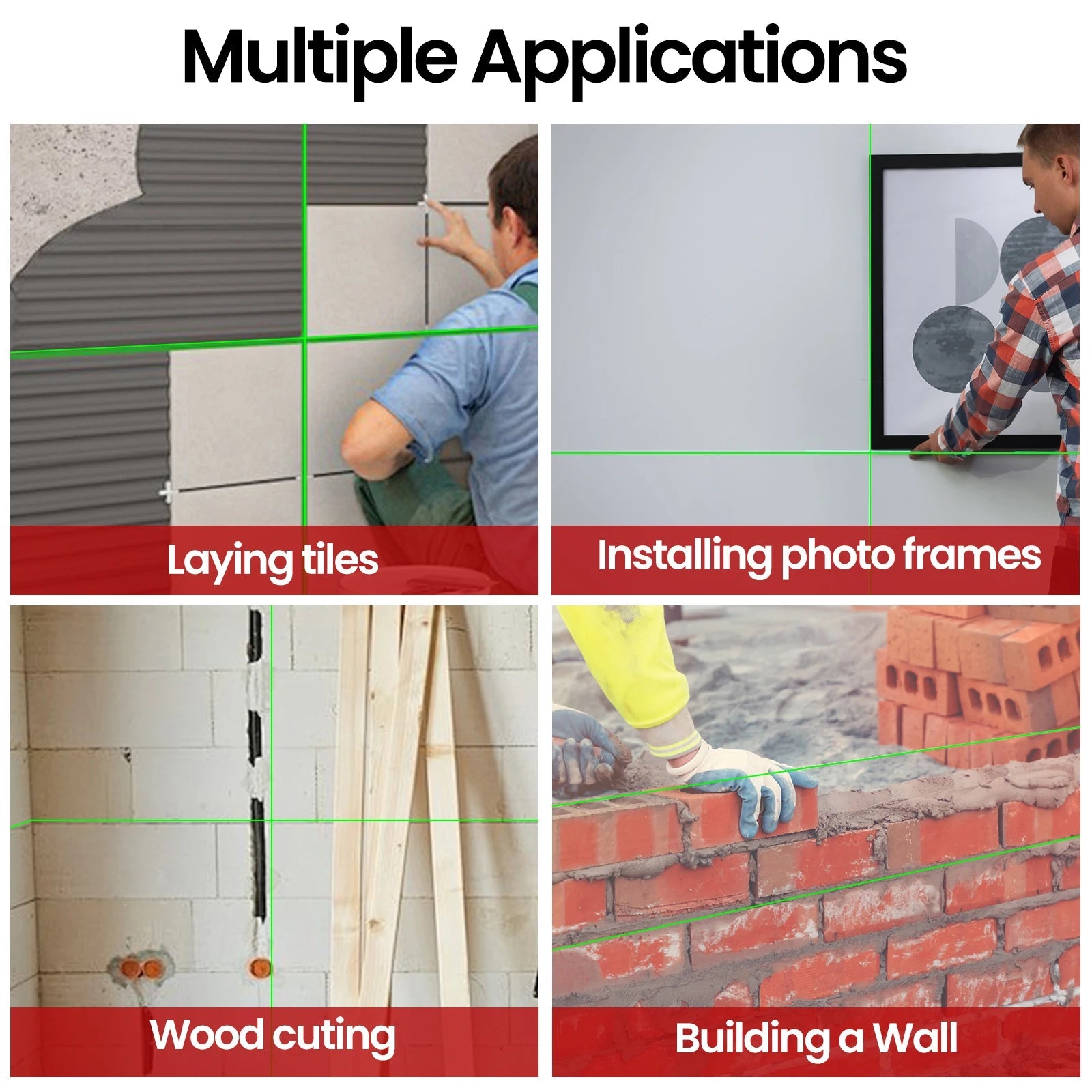 Multiple Applications

Laying tiles

Installing photo frames

Wood cuting

Building a Wall