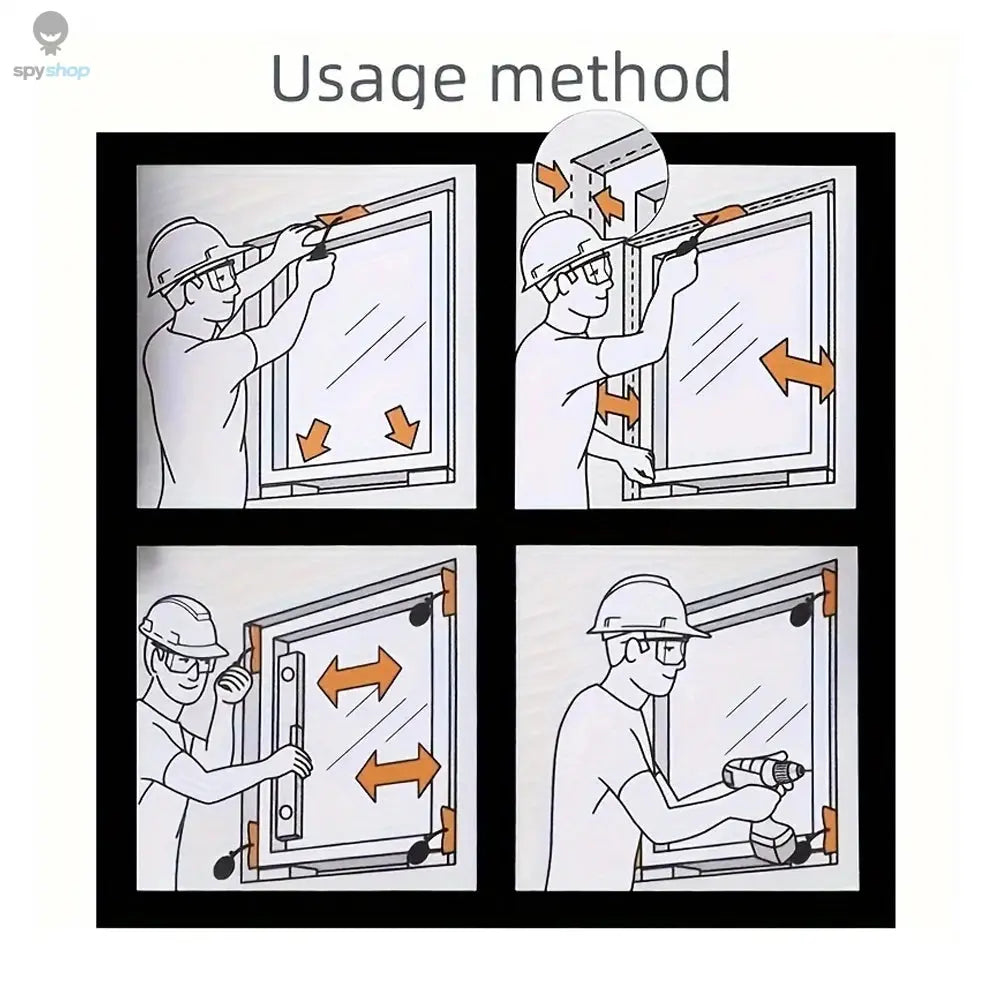 spyshop

Usage method