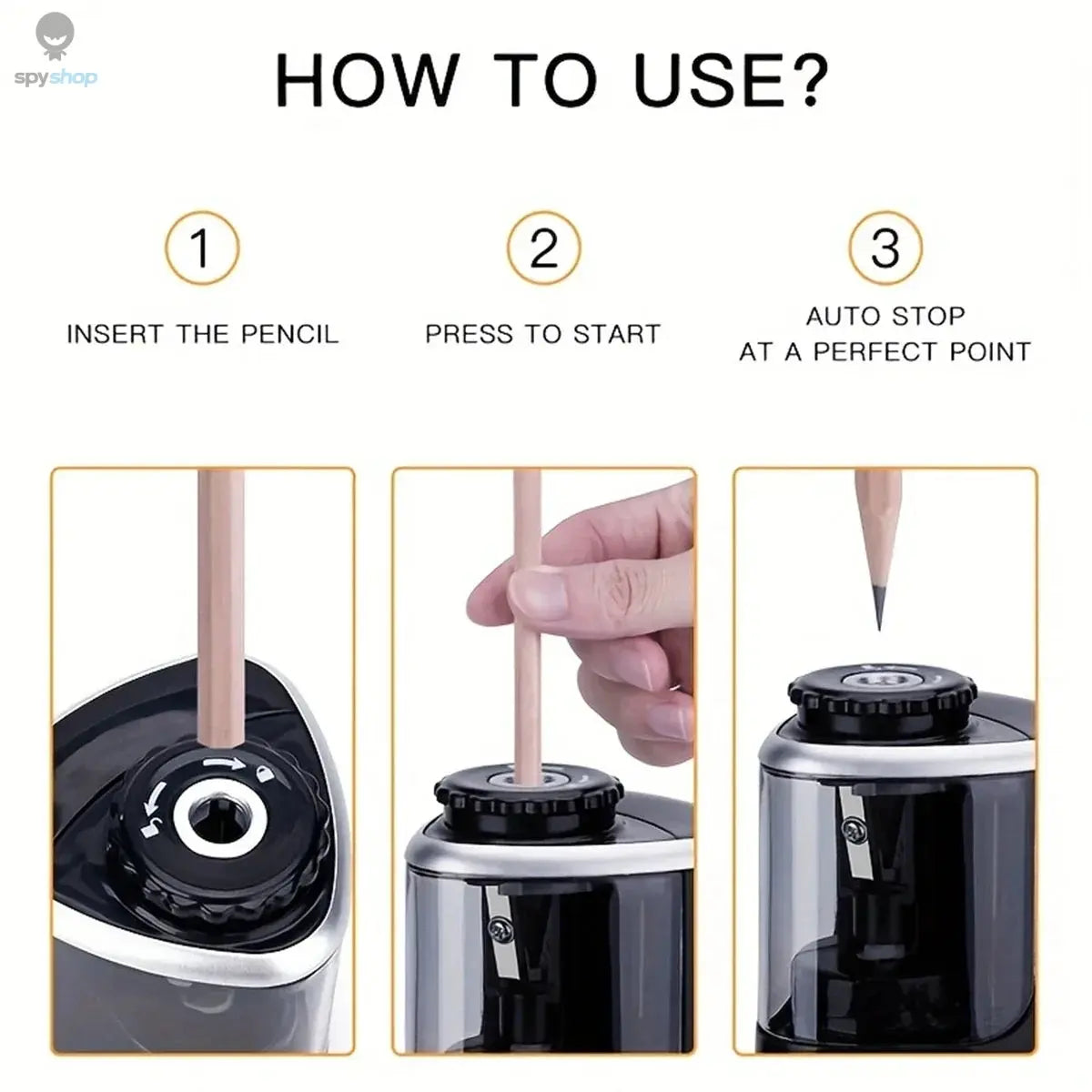 spyshop

HOW TO USE?

1
INSERT THE PENCIL

2
PRESS TO START

3
AUTO STOP AT A PERFECT POINT