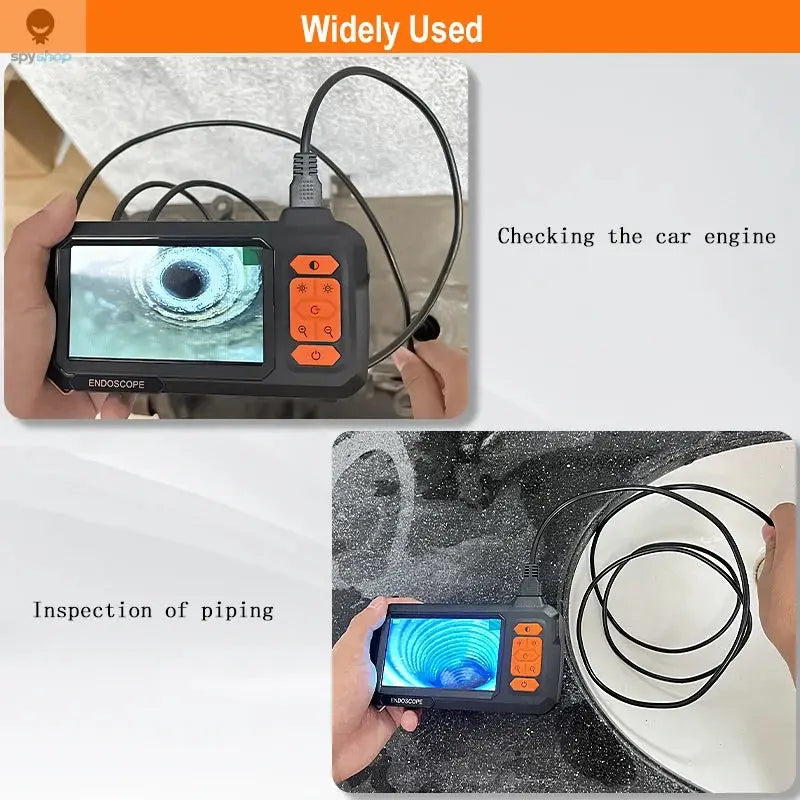 spyshop

Widely Used

ENDOSCOPE

Checking the car engine

Inspection of piping

ENDOSCOPE