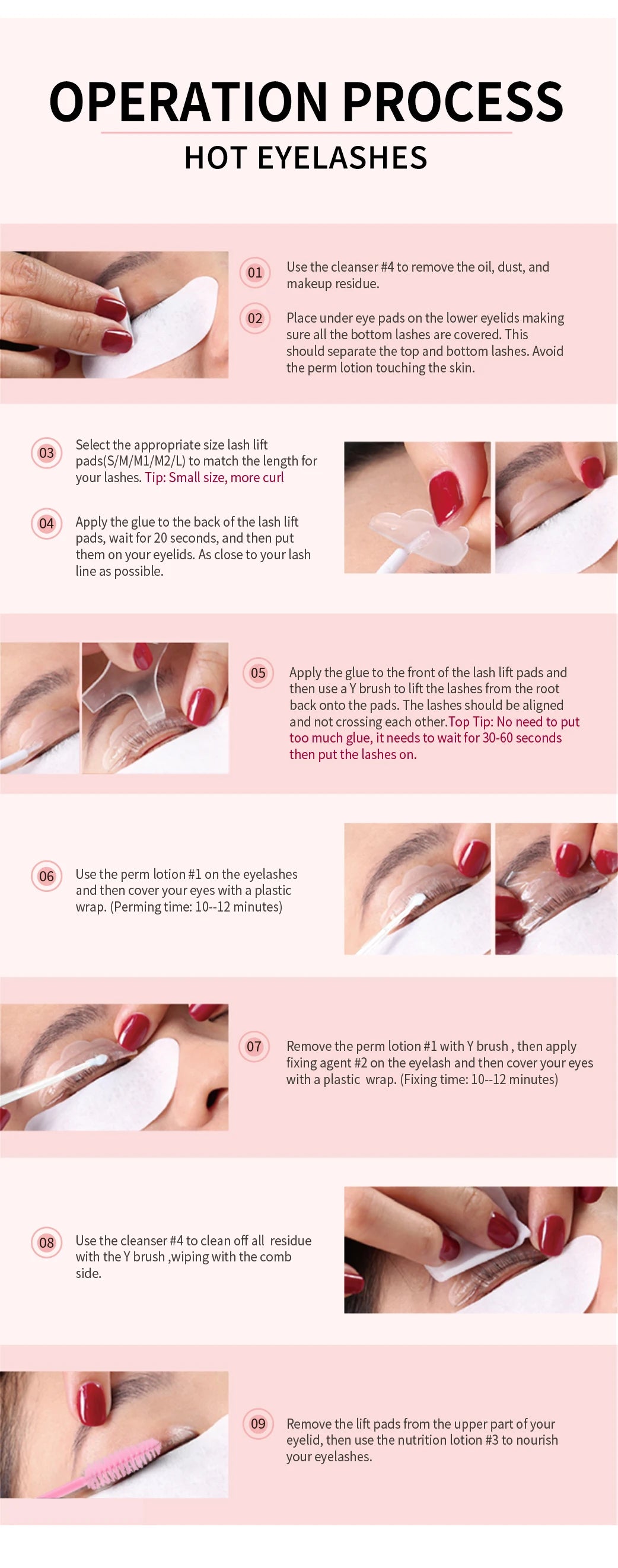 OPERATION PROCESS
HOT EYELASHES

01 Use the cleanser #4 to remove the oil, dust, and makeup residue.

02 Place under eye pads on the lower eyelids making sure all the bottom lashes are covered. This should separate the top and bottom lashes. Avoid the perm lotion touching the skin.

03 Select the appropriate size lash lift pads(S/M/M1/M2/L) to match the length for your lashes. Tip: Small size, more curl

04 Apply the glue to the back of the lash lift pads, wait for 20 seconds, and then put them on your eyelids. As close to your lash line as possible.

05 Apply the glue to the front of the lash lift pads and then use a Y brush to lift the lashes from the root back onto the pads. The lashes should be aligned and not crossing each other.Top Tip: No need to put too much glue, it needs to wait for 30-60 seconds then put the lashes on.

06 Use the perm lotion #1 on the eyelashes and then cover your eyes with a plastic wrap. (Perming time: 10--12 minutes)

07 Remove the perm lotion #1 with Y brush , then apply fixing agent #2 on the eyelash and then cover your eyes with a plastic wrap. (Fixing time: 10--12 minutes)

08 Use the cleanser #4 to clean off all residue with the Y brush ,wiping with the comb side.

09 Remove the lift pads from the upper part of your eyelid, then use the nutrition lotion #3 to nourish your eyelashes.