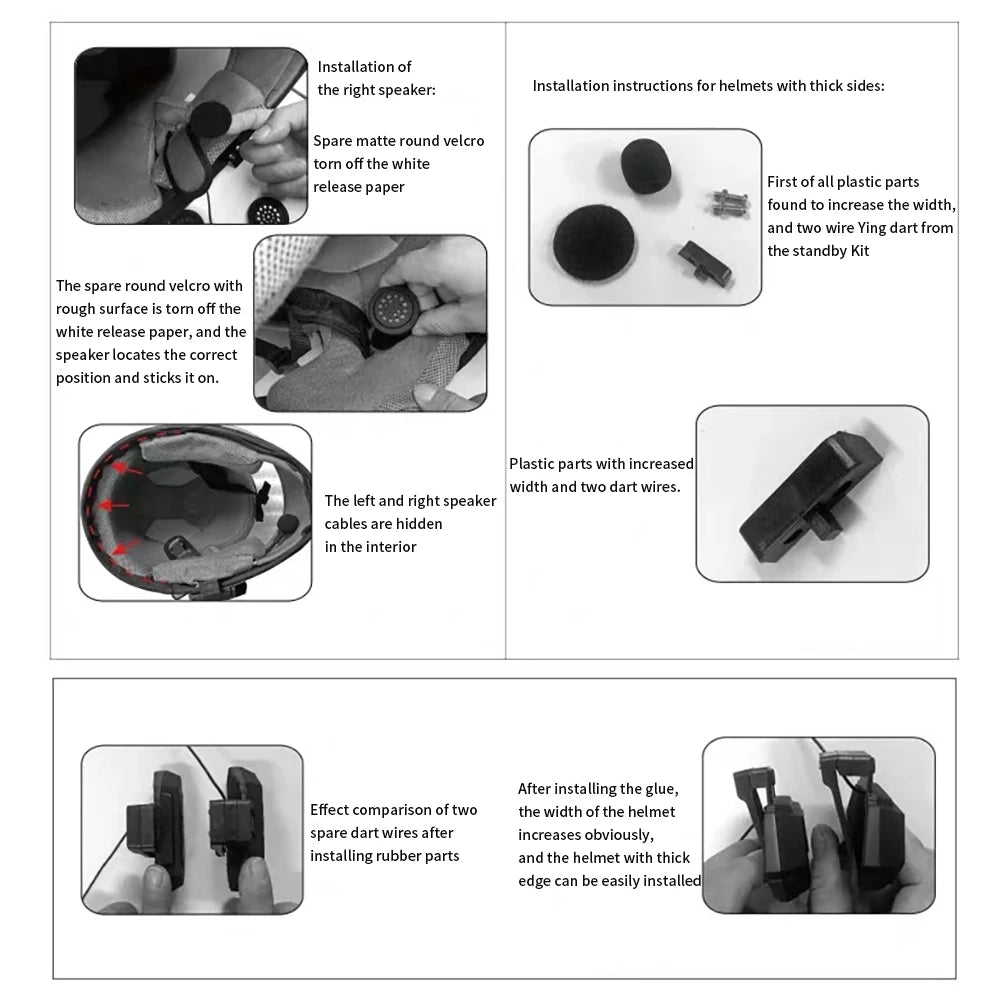 Installation of the right speaker:

Spare matte round velcro torn off the white release paper

The spare round velcro with rough surface is torn off the white release paper, and the speaker locates the correct position and sticks it on.

The left and right speaker cables are hidden in the interior

Installation instructions for helmets with thick sides:

First of all plastic parts found to increase the width, and two wire Ying dart from the standby Kit

Plastic parts with increased width and two dart wires.

Effect comparison of two spare dart wires after installing rubber parts

After installing the glue, the width of the helmet increases obviously, and the helmet with thick edge can be easily installed