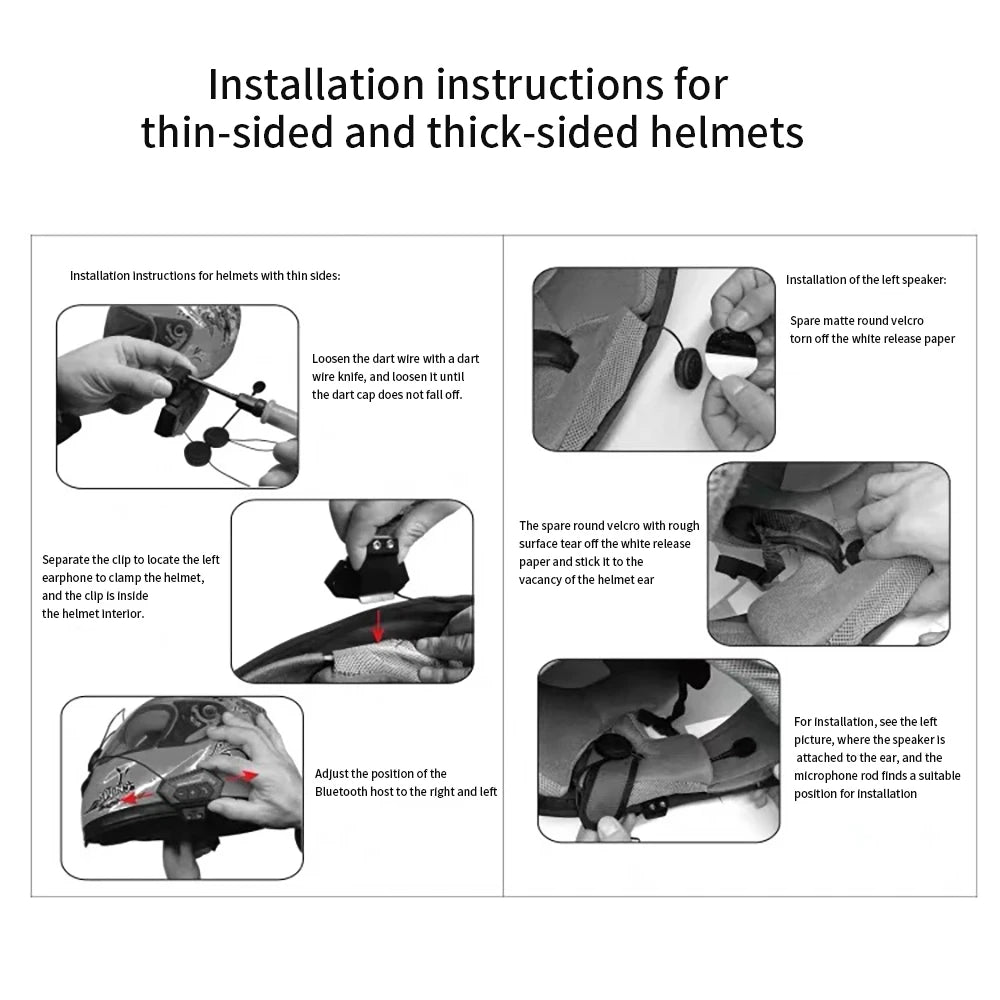 Installation instructions for thin-sided and thick-sided helmets

Installation instructions for helmets with thin sides:

Loosen the dart wire with a dart wire knife, and loosen it until the dart cap does not fall off.

Separate the clip to locate the left earphone to clamp the helmet, and the clip is inside the helmet interior.

Adjust the position of the Bluetooth host to the right and left

Installation of the left speaker:

Spare matte round velcro torn off the white release paper

The spare round velcro with rough surface tear off the white release paper and stick it to the vacancy of the helmet ear

For installation, see the left picture, where the speaker is attached to the ear, and the microphone rod finds a suitable position for installation