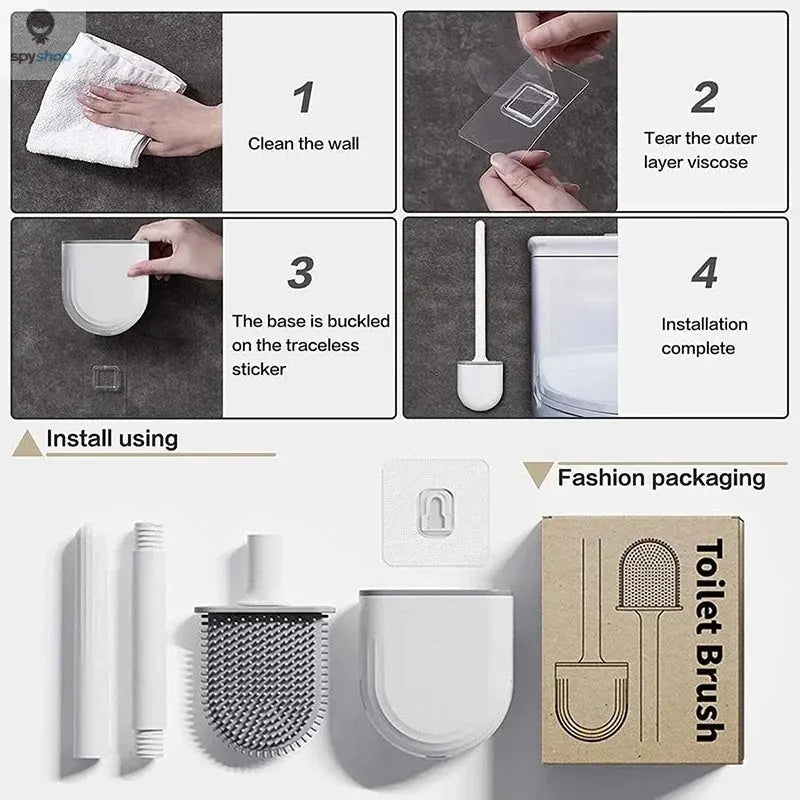 spyshop

1
Clean the wall

2
Tear the outer layer viscose

3
The base is buckled on the traceless sticker

4
Installation complete

Install using

Fashion packaging

Toilet Brush