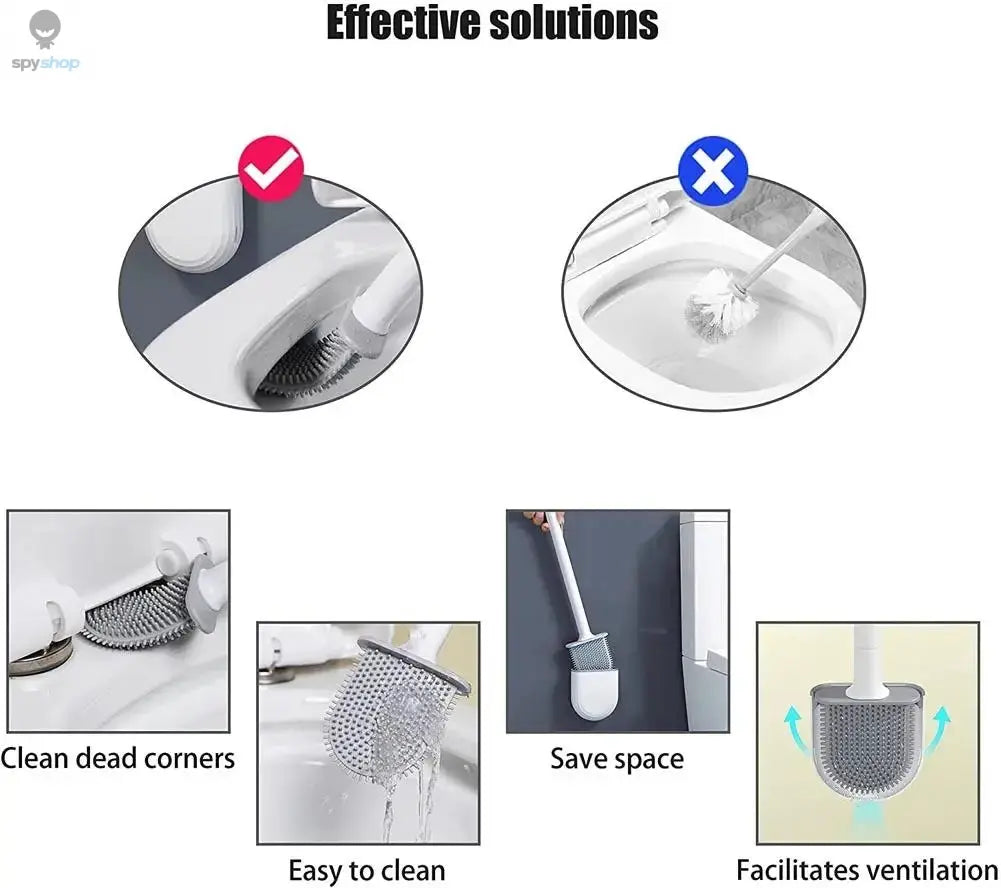 spyshop

Effective solutions

Clean dead corners

Easy to clean

Save space

Facilitates ventilation