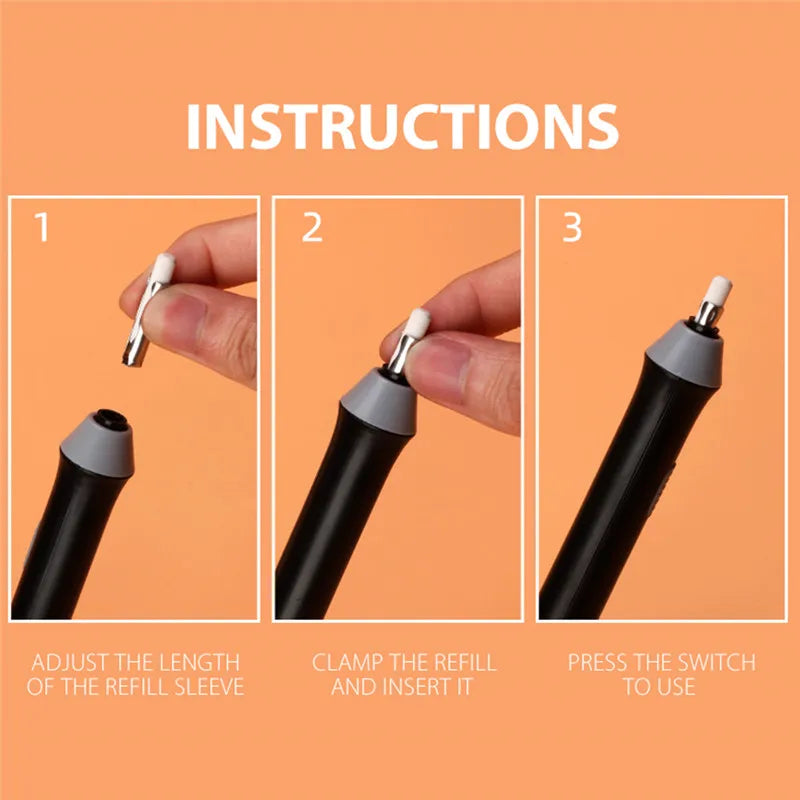 INSTRUCTIONS

1

ADJUST THE LENGTH OF THE REFILL SLEEVE

2

CLAMP THE REFILL AND INSERT IT

3

PRESS THE SWITCH TO USE