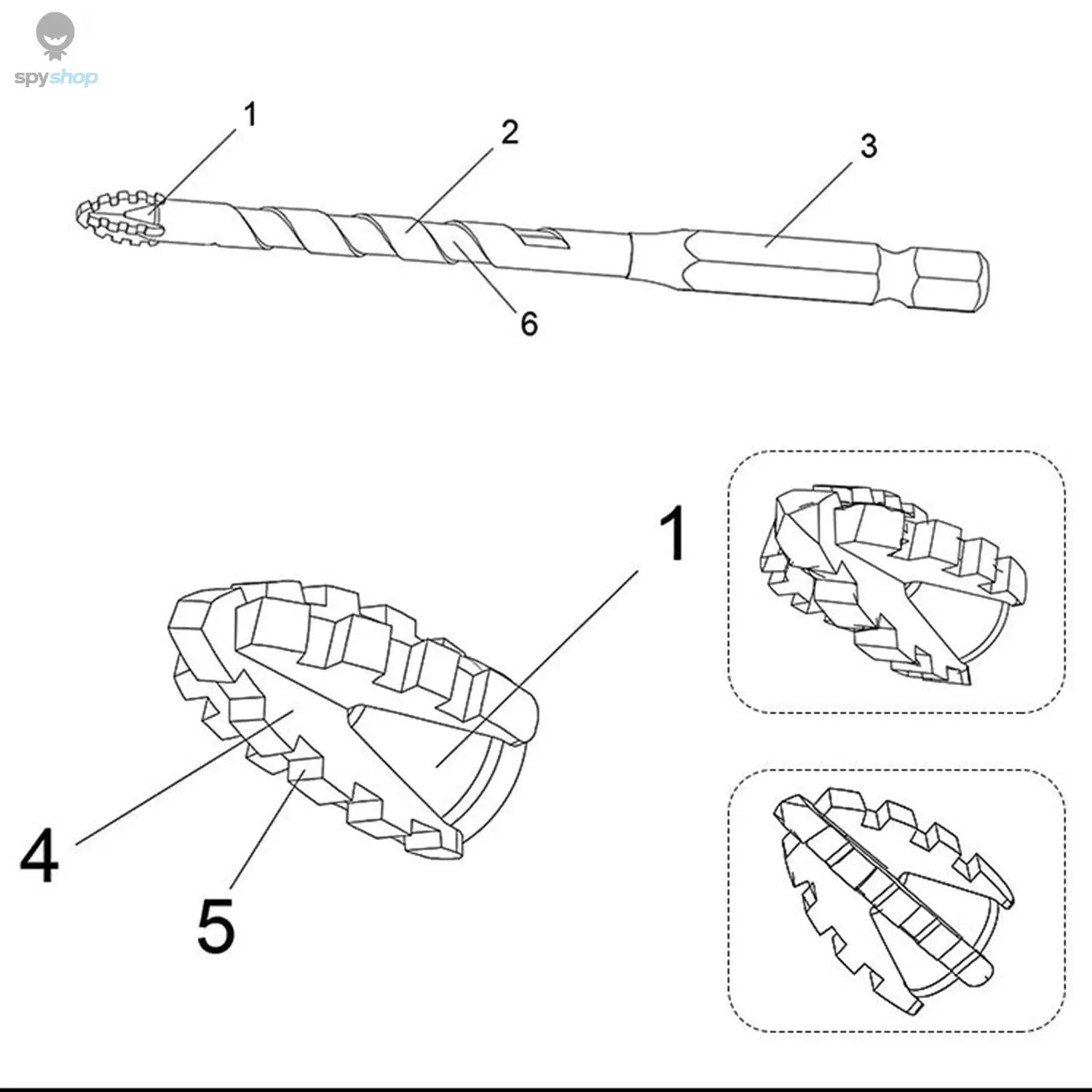 spyshop

1
2
3
6

1
4
5