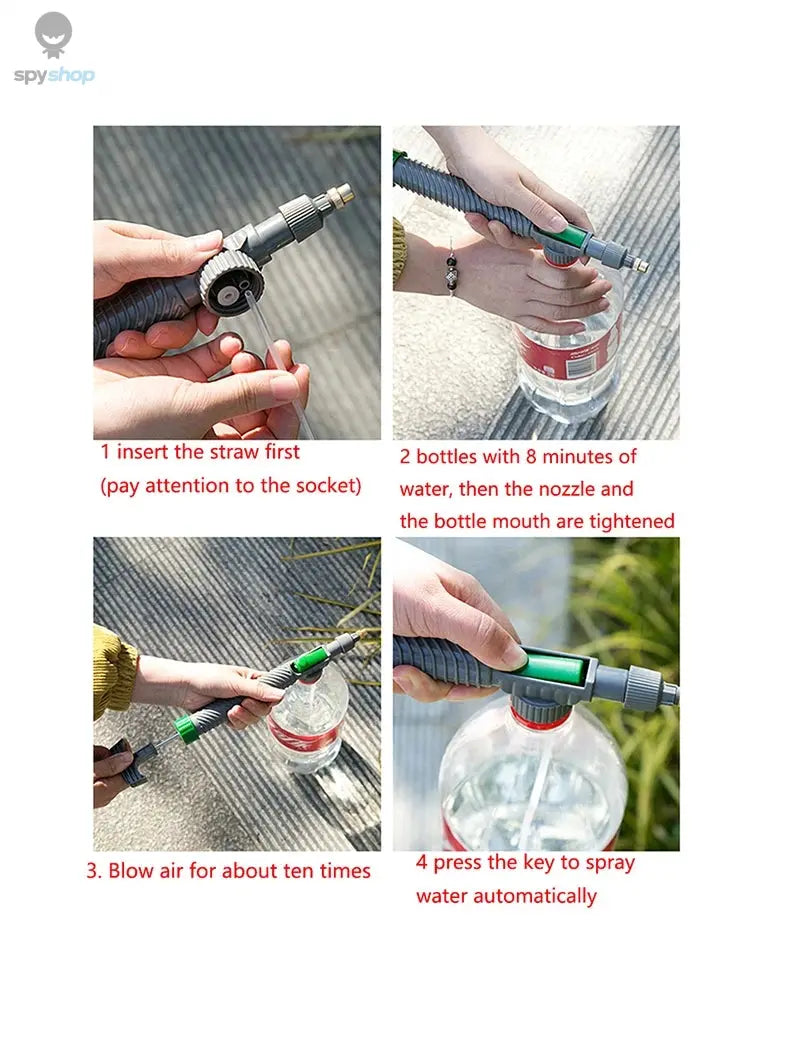 spyshop

1 insert the straw first
(pay attention to the socket)

2 bottles with 8 minutes of water, then the nozzle and the bottle mouth are tightened

3. Blow air for about ten times

4 press the key to spray water automatically