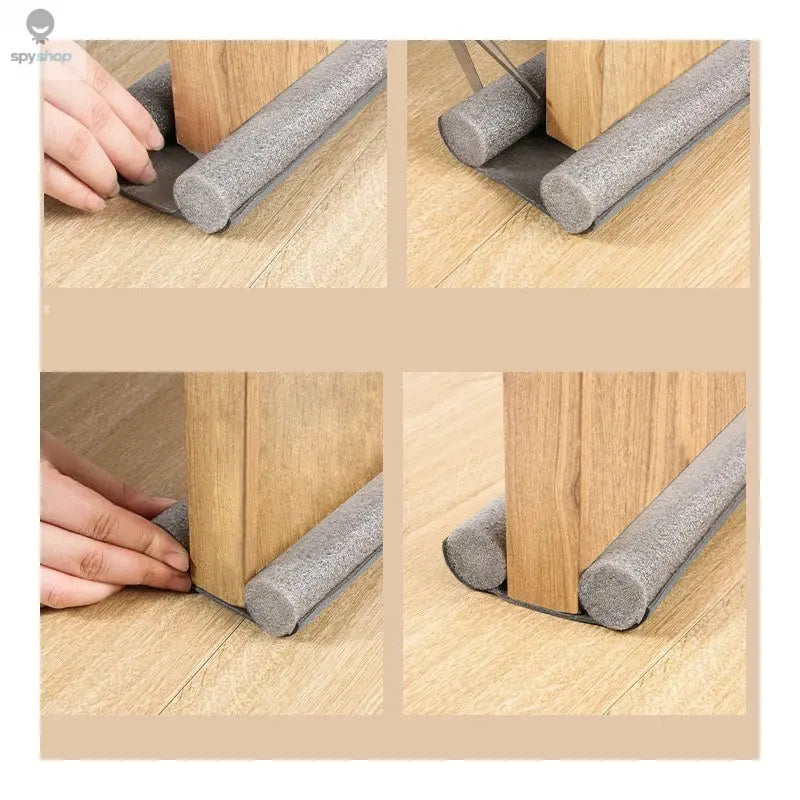 spyshop