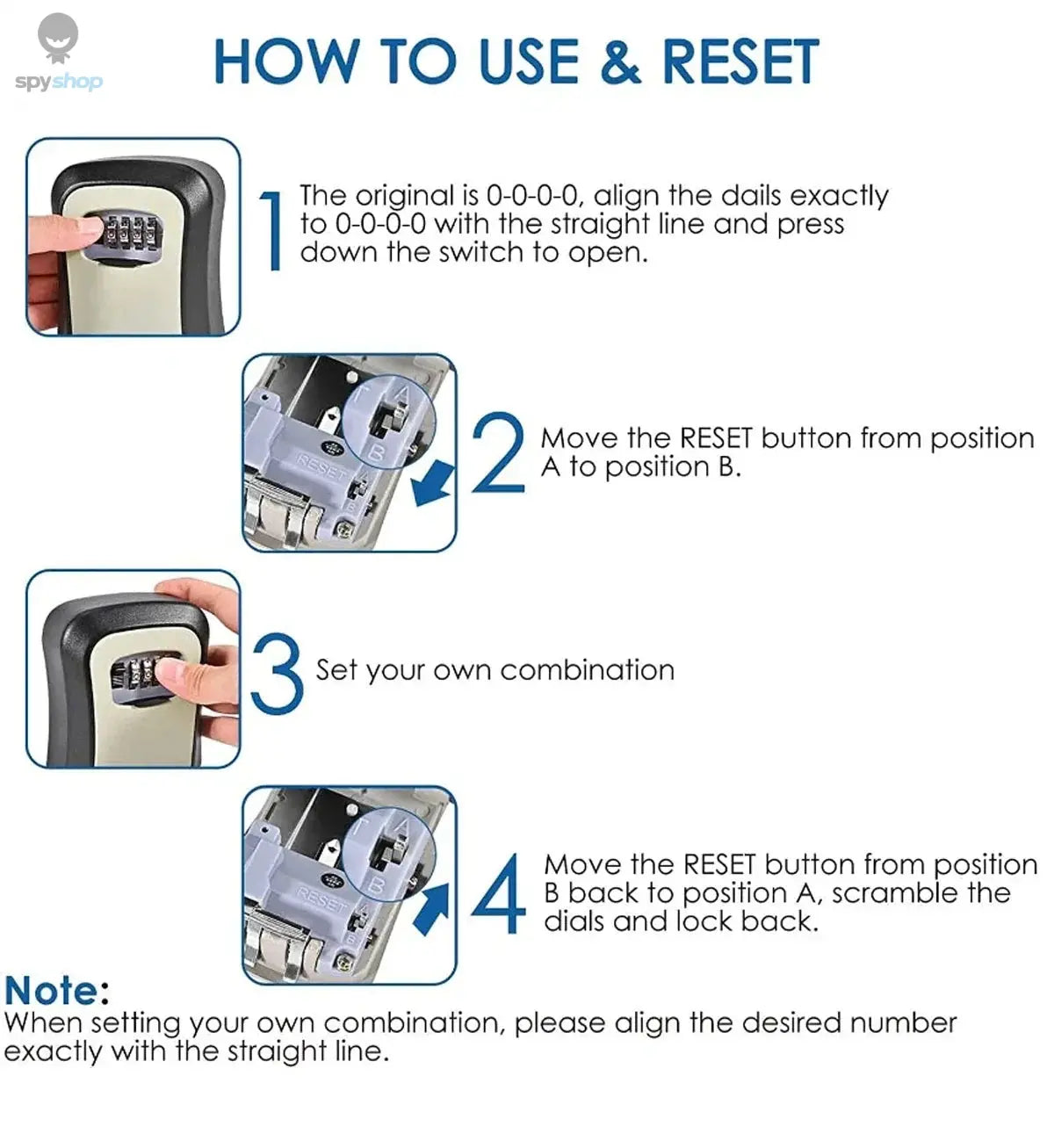 spyshop

HOW TO USE & RESET

1 The original is 0-0-0-0, align the dails exactly to 0-0-0-0 with the straight line and press down the switch to open.

RESET
A
B

2 Move the RESET button from position A to position B.

3 Set your own combination

RESET
A
B

4 Move the RESET button from position B back to position A, scramble the dials and lock back.

Note:
When setting your own combination, please align the desired number exactly with the straight line.