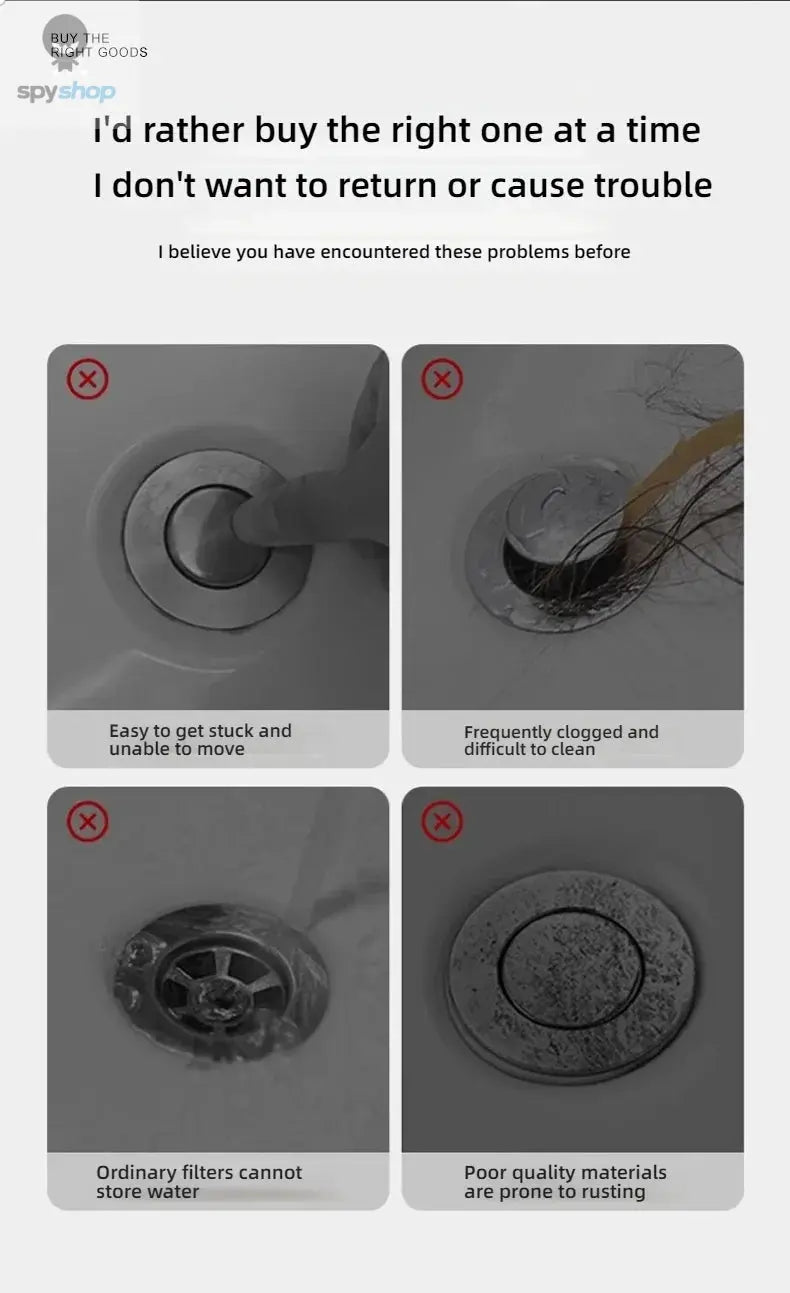 BUY THE RIGHT GOODS
spyshop

I'd rather buy the right one at a time
I don't want to return or cause trouble

I believe you have encountered these problems before

Easy to get stuck and unable to move

Frequently clogged and difficult to clean

Ordinary filters cannot store water

Poor quality materials are prone to rusting