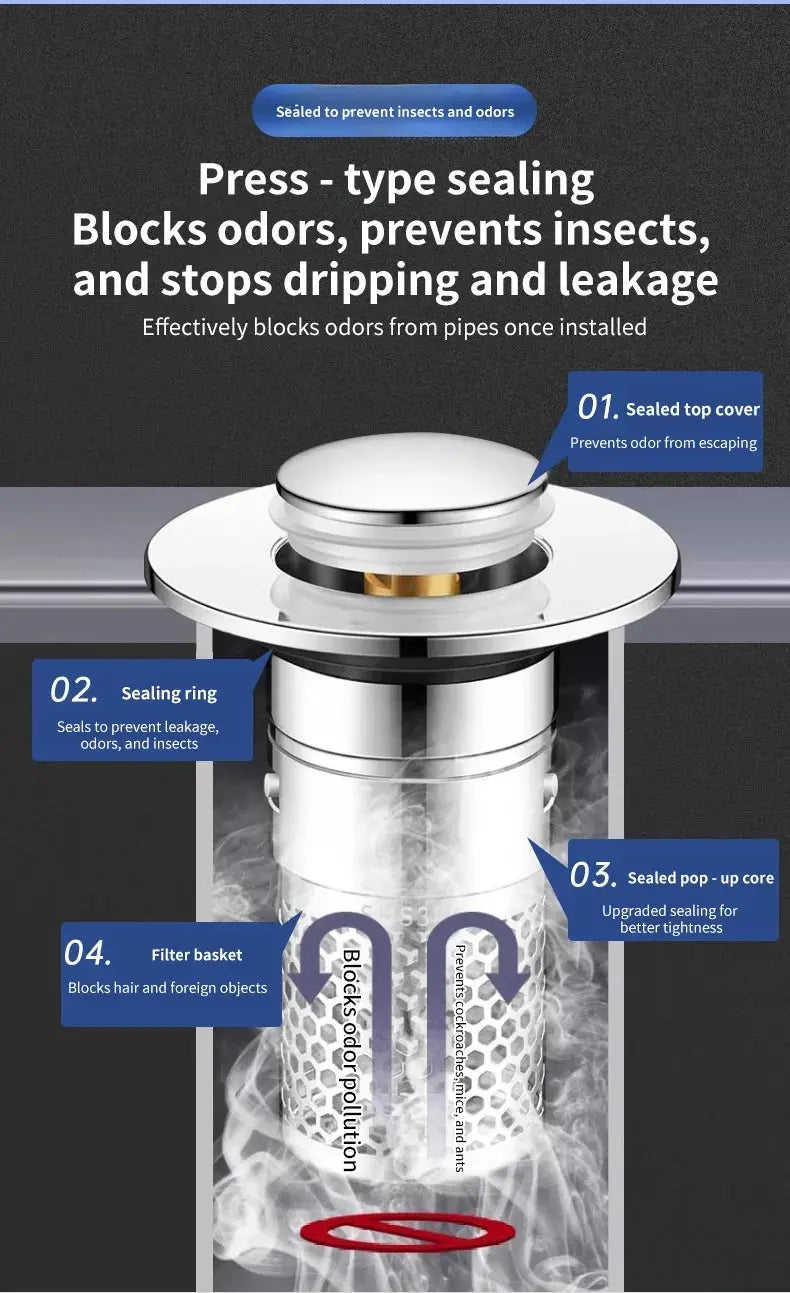 Sealed to prevent insects and odors

Press - type sealing
Blocks odors, prevents insects, and stops dripping and leakage

Effectively blocks odors from pipes once installed

01. Sealed top cover
Prevents odor from escaping

02. Sealing ring
Seals to prevent leakage, odors, and insects

03. Sealed pop - up core
Upgraded sealing for better tightness

04. Filter basket
Blocks hair and foreign objects

Blocks odor pollution

Prevents cockroaches, mice, and ants