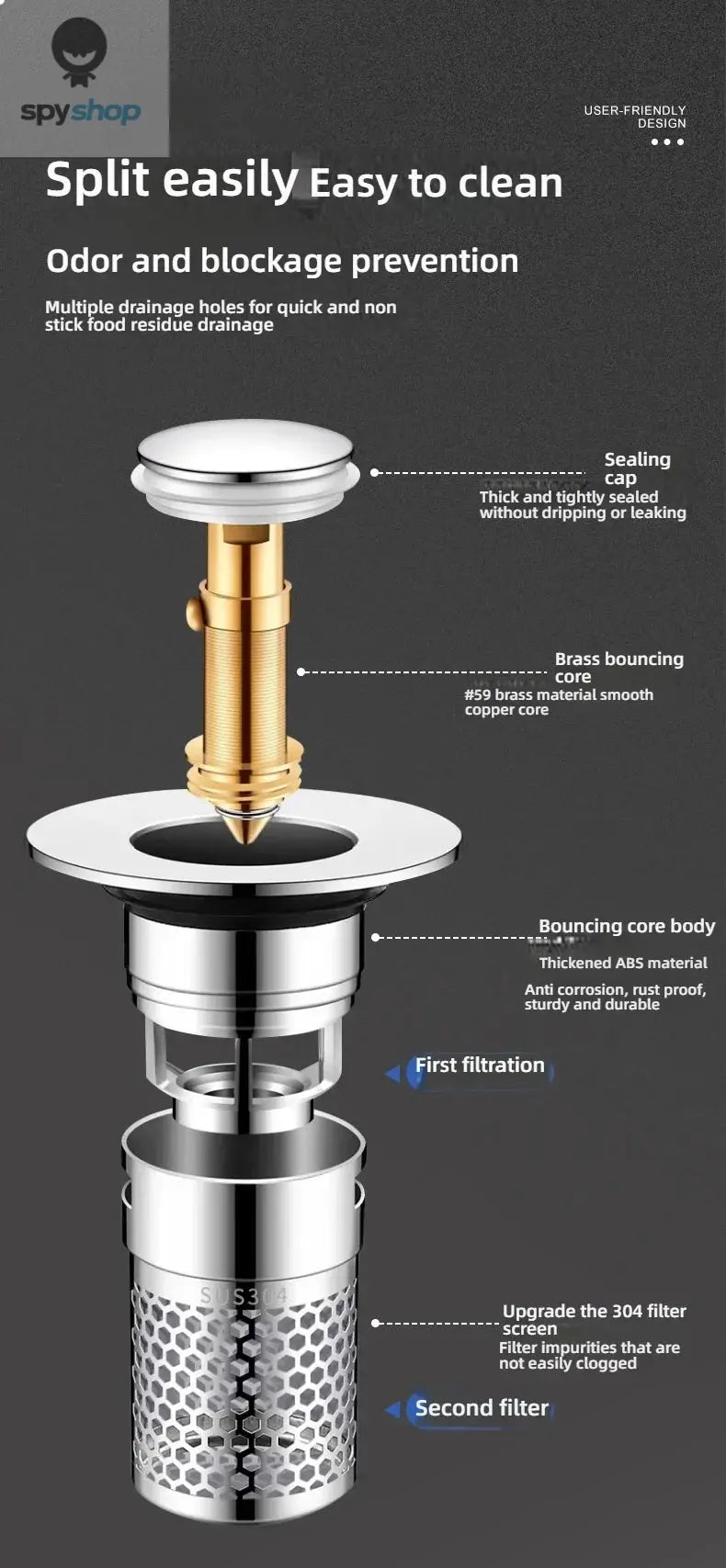 spyshop

USER-FRIENDLY DESIGN

Split easily Easy to clean

Odor and blockage prevention

Multiple drainage holes for quick and non stick food residue drainage

Sealing cap
Thick and tightly sealed without dripping or leaking

Brass bouncing core
#59 brass material smooth copper core

Bouncing core body
Thickened ABS material
Anti corrosion, rust proof, sturdy and durable

First filtration

SUS304

Upgrade the 304 filter screen
Filter impurities that are not easily clogged

Second filter