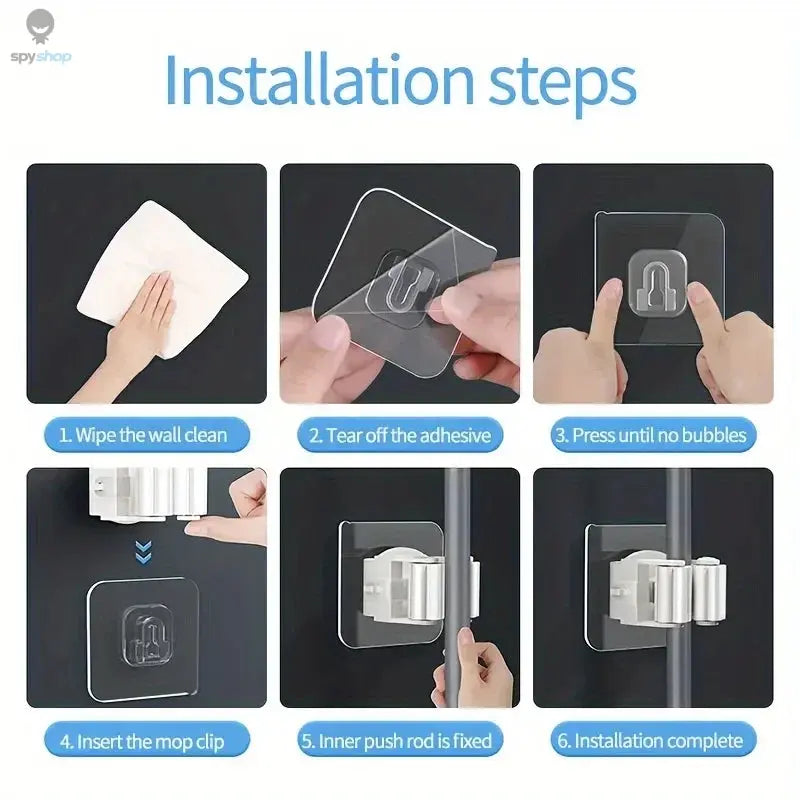 spyshop

Installation steps

1. Wipe the wall clean

2. Tear off the adhesive

3. Press until no bubbles

4. Insert the mop clip

5. Inner push rod is fixed

6. Installation complete