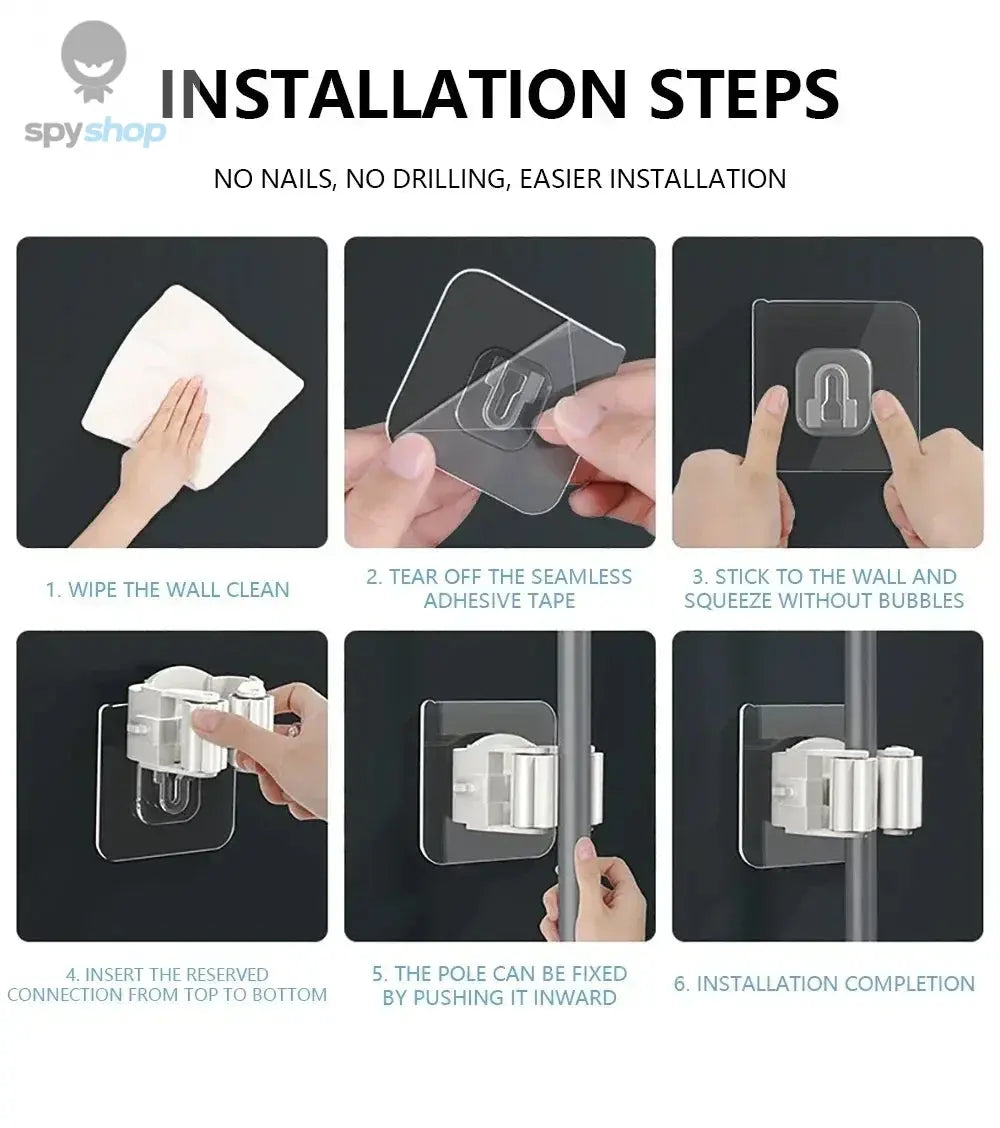 spyshop

INSTALLATION STEPS

NO NAILS, NO DRILLING, EASIER INSTALLATION

1. WIPE THE WALL CLEAN

2. TEAR OFF THE SEAMLESS ADHESIVE TAPE

3. STICK TO THE WALL AND SQUEEZE WITHOUT BUBBLES

4. INSERT THE RESERVED CONNECTION FROM TOP TO BOTTOM

5. THE POLE CAN BE FIXED BY PUSHING IT INWARD

6. INSTALLATION COMPLETION