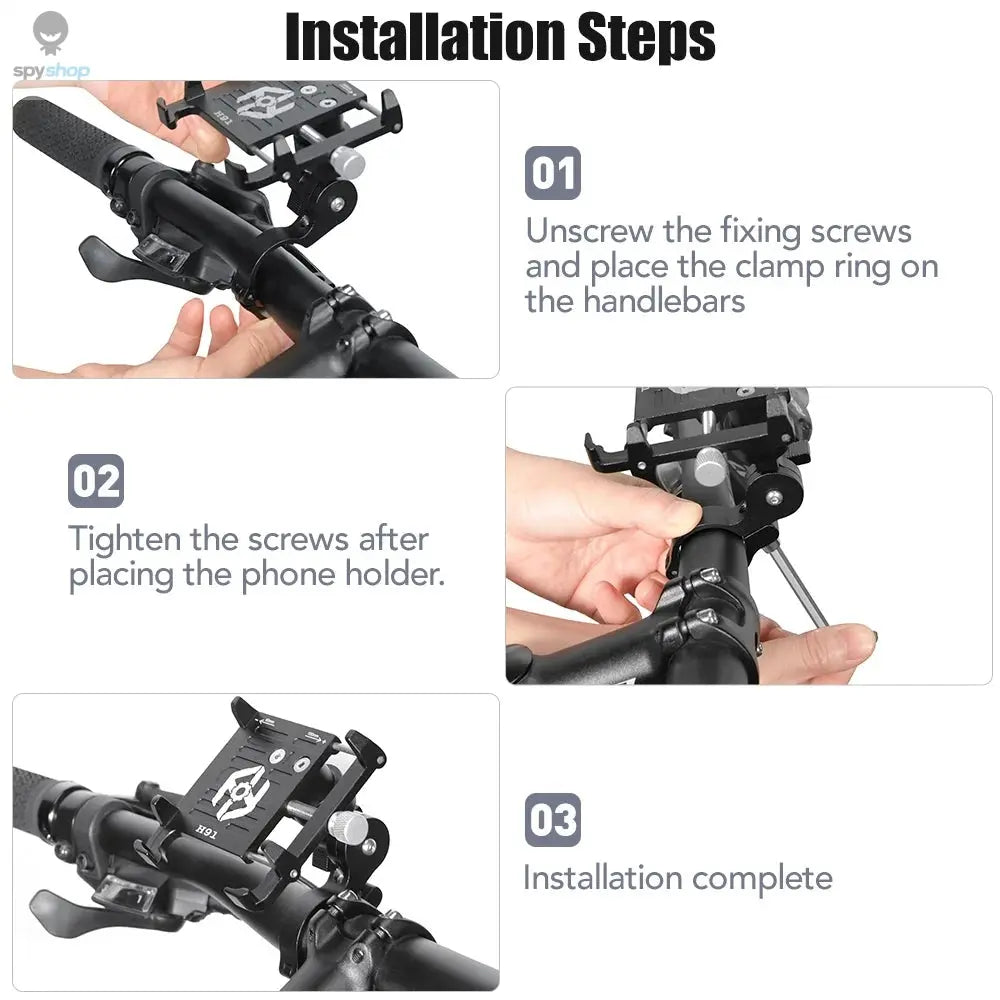 spyshop

Installation Steps

H91

01

Unscrew the fixing screws and place the clamp ring on the handlebars

02

Tighten the screws after placing the phone holder.

H91

03

Installation complete