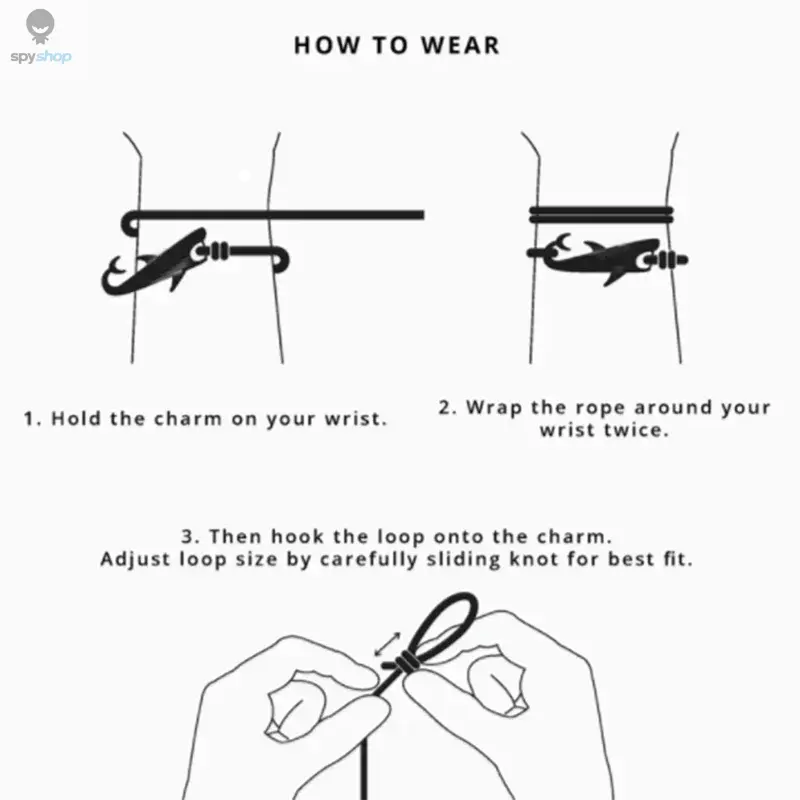 spyshop

HOW TO WEAR

1. Hold the charm on your wrist.

2. Wrap the rope around your wrist twice.

3. Then hook the loop onto the charm. Adjust loop size by carefully sliding knot for best fit.