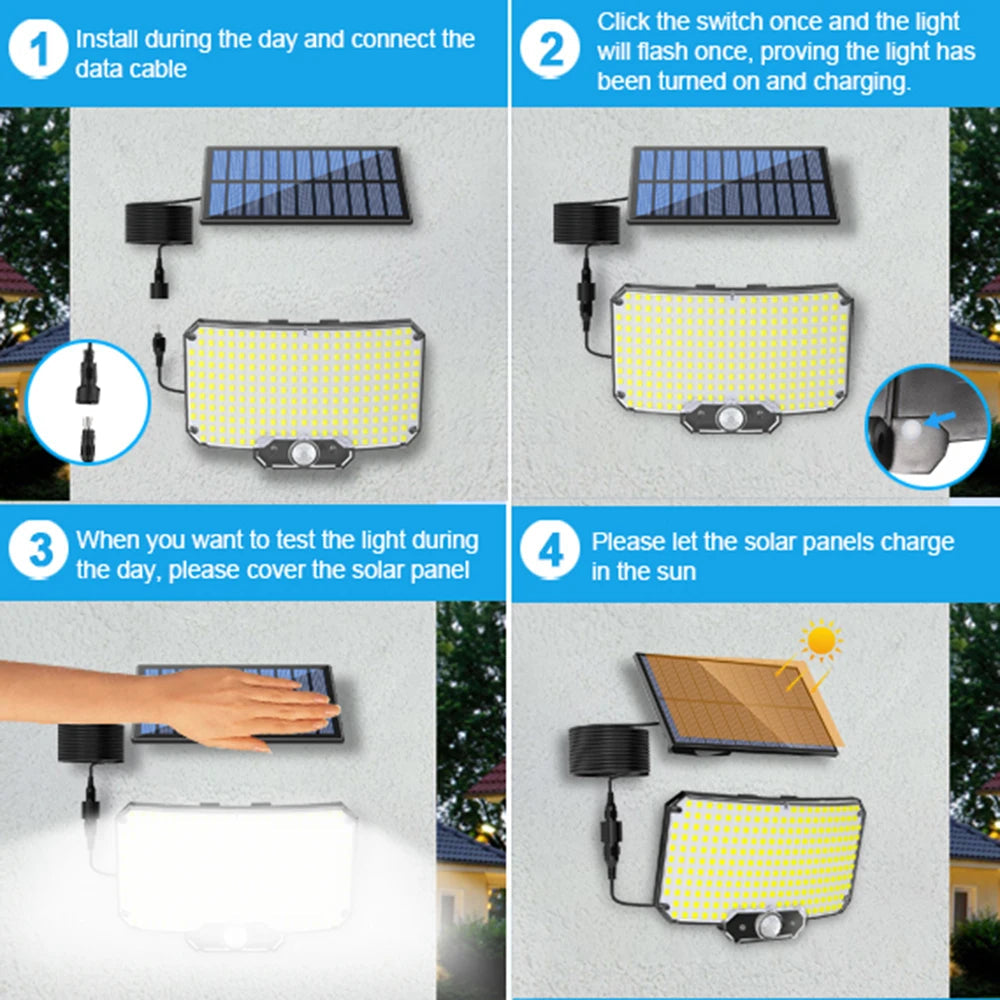 1 Install during the day and connect the data cable

2 Click the switch once and the light will flash once, proving the light has been turned on and charging.

3 When you want to test the light during the day, please cover the solar panel

4 Please let the solar panels charge in the sun