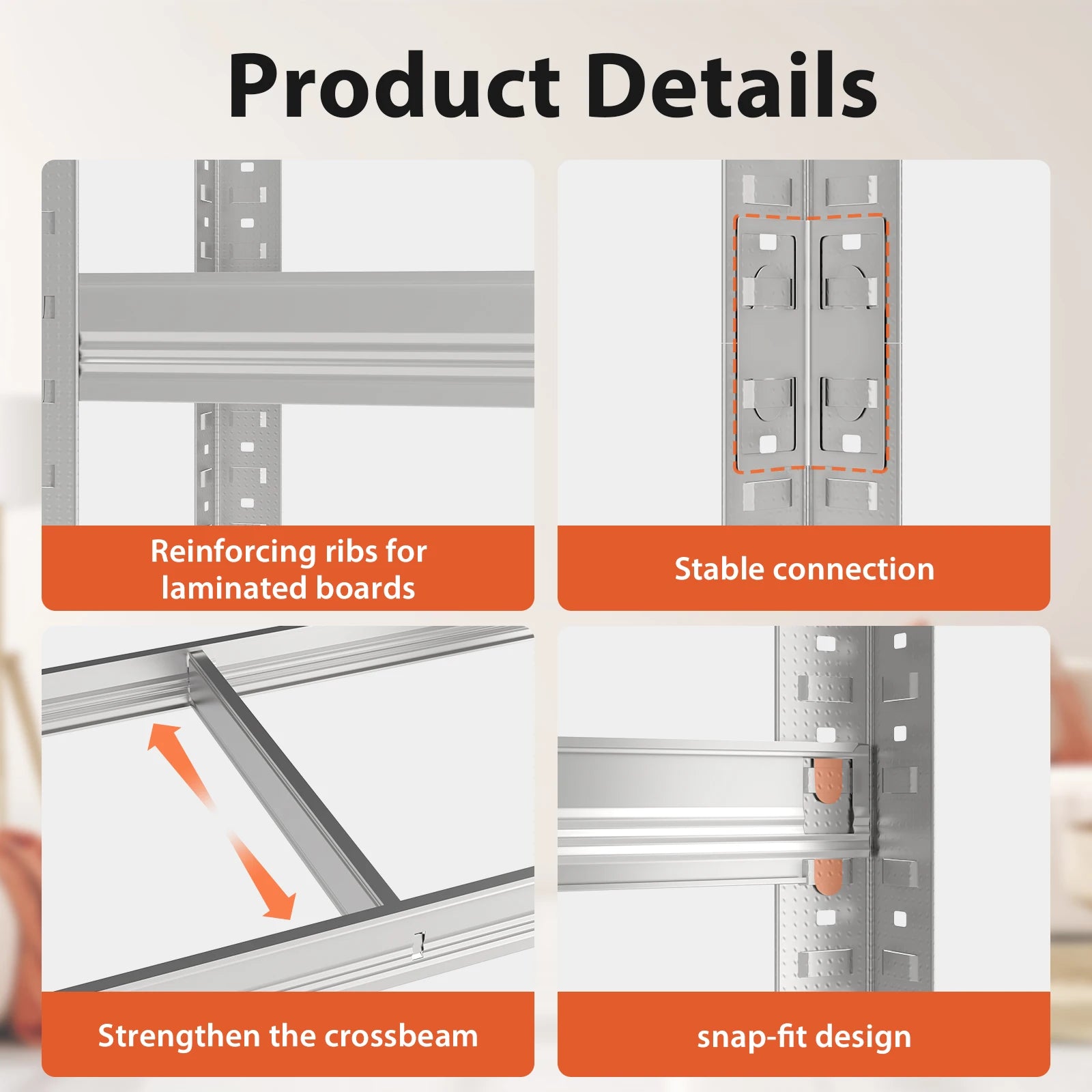 Product Details

Reinforcing ribs for laminated boards

Stable connection

Strengthen the crossbeam

snap-fit design