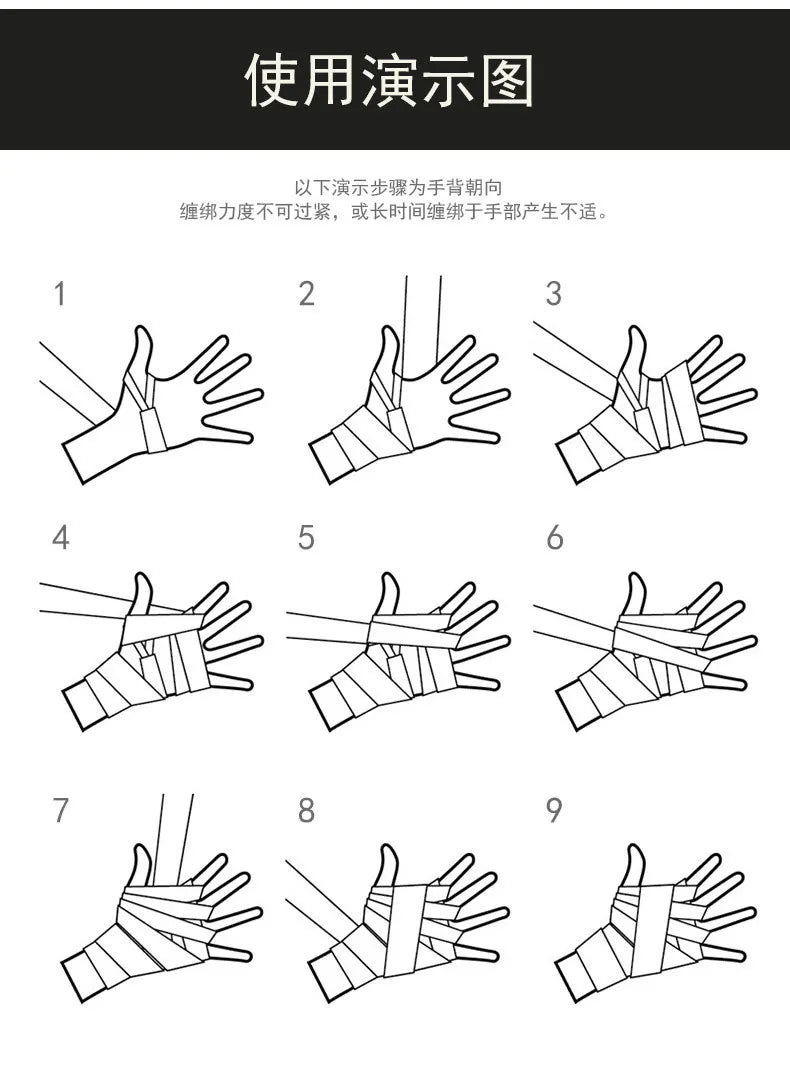 使用演示图

以下演示步骤为手背朝向
缠绑力度不可过紧，或长时间缠绑于手部产生不适。

1

2

3

4

5

6

7

8

9